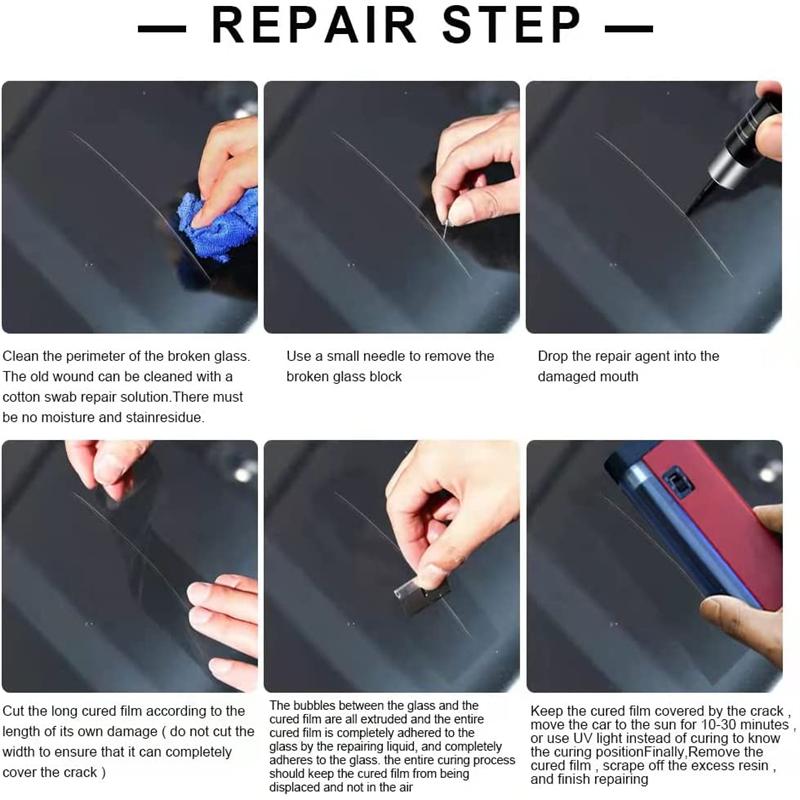 — REPAIR STEP —

Clean the perimeter of the broken glass. The old wound can be cleaned with a cotton swab repair solution.There must be no moisture and stainresidue.

Use a small needle to remove the broken glass block

Drop the repair agent into the damaged mouth

Cut the long cured film according to the length of its own damage ( do not cut the width to ensure that it can completely cover the crack )

The bubbles between the glass and the cured film are all extruded and the entire cured film is completely adhered to the glass by the repairing liquid, and completely adheres to the glass. the entire curing process should keep the cured film from being displaced and not in the air

Keep the cured film covered by the crack , move the car to the sun for 10-30 minutes , or use UV light instead of curing to know the curing positionFinally,Remove the cured film , scrape off the excess resin , and finish repairing