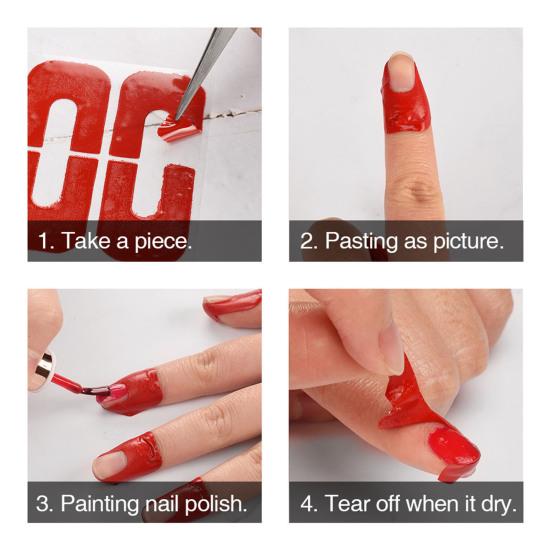 1. Take a piece.

2. Pasting as picture.

3. Painting nail polish.

4. Tear off when it dry.