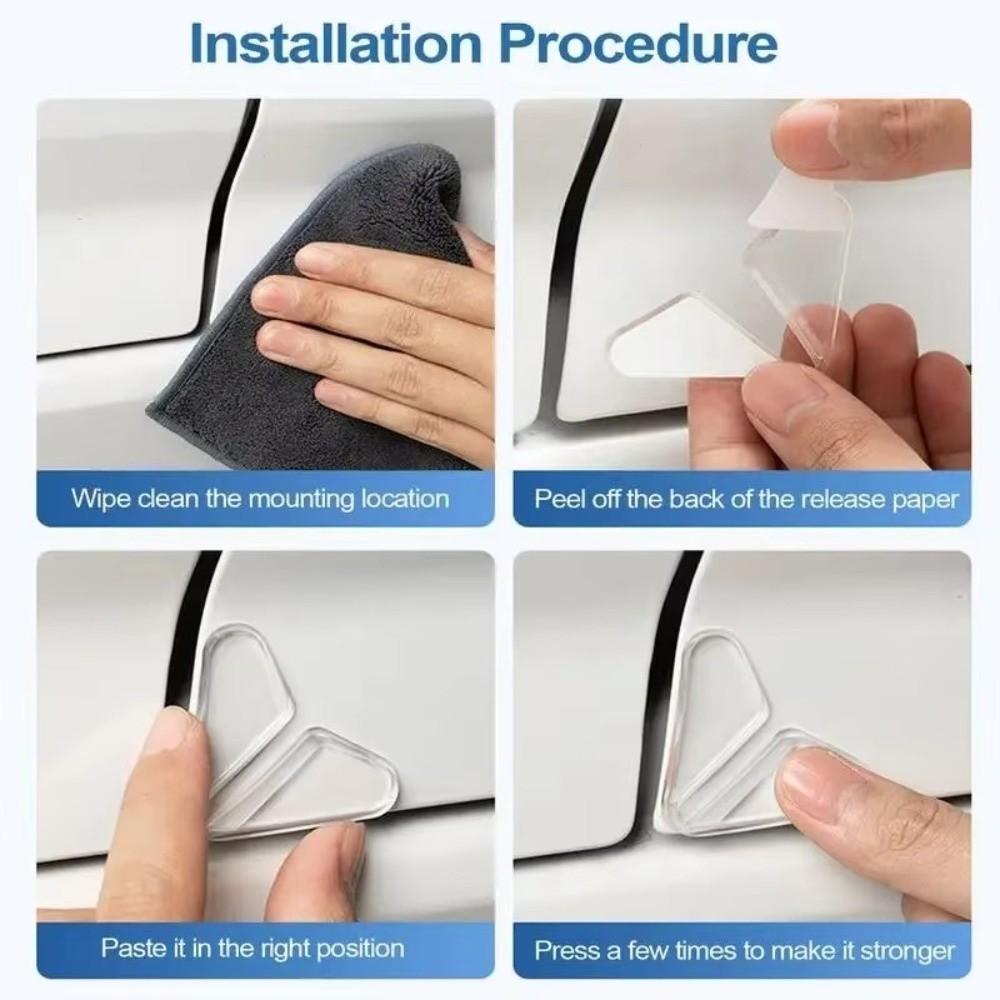 Installation Procedure

Wipe clean the mounting location

Peel off the back of the release paper

Paste it in the right position

Press a few times to make it stronger