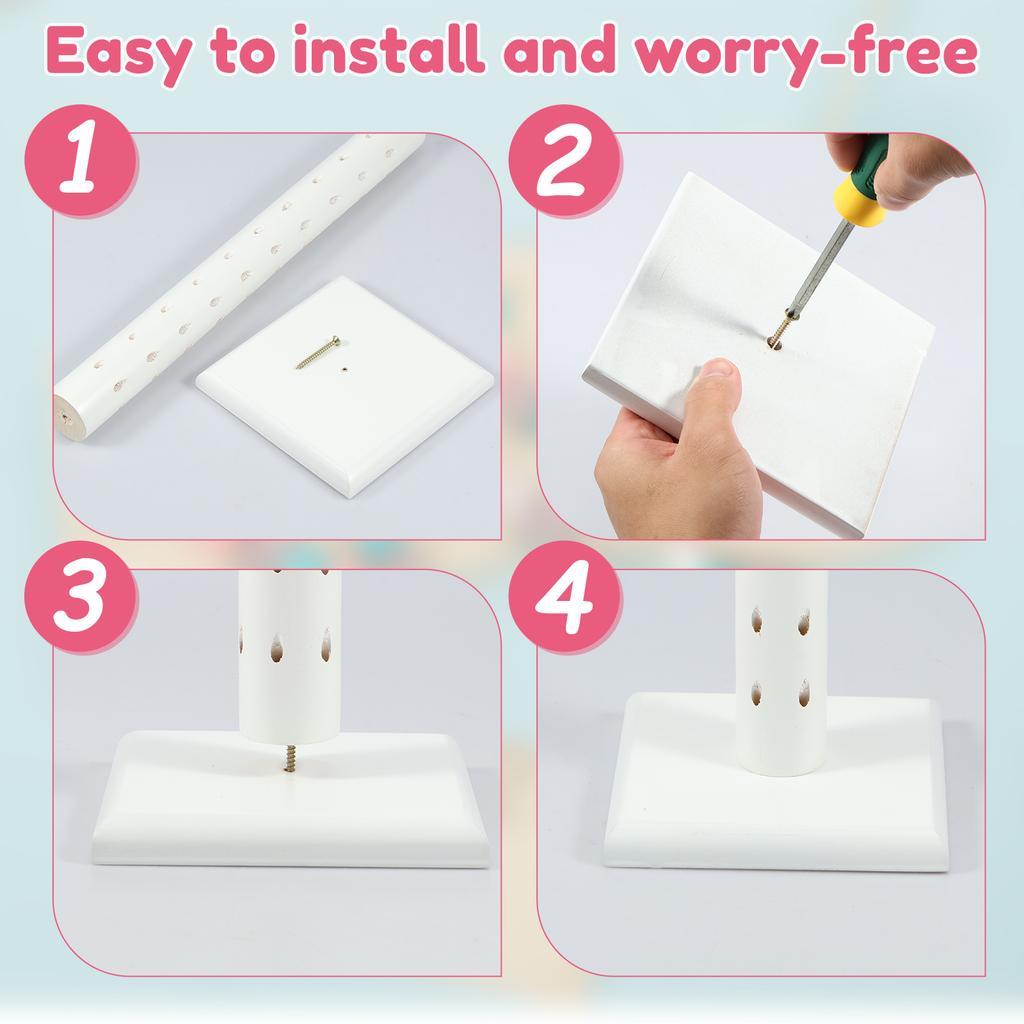 Easy to install and worry-free

1

2

3

4