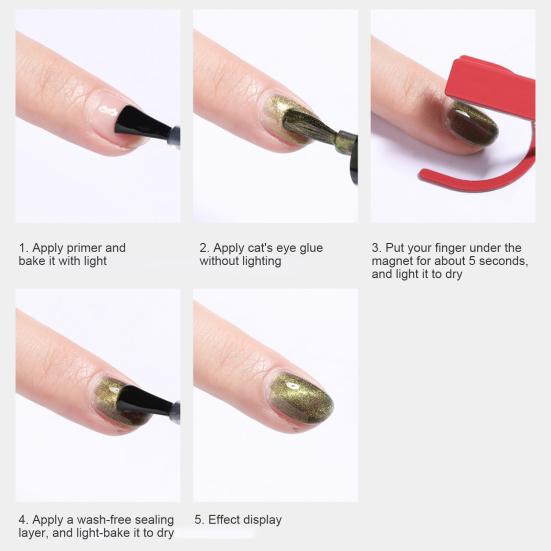 1. Apply primer and bake it with light

2. Apply cat's eye glue without lighting

3. Put your finger under the magnet for about 5 seconds, and light it to dry

4. Apply a wash-free sealing layer, and light-bake it to dry

5. Effect display