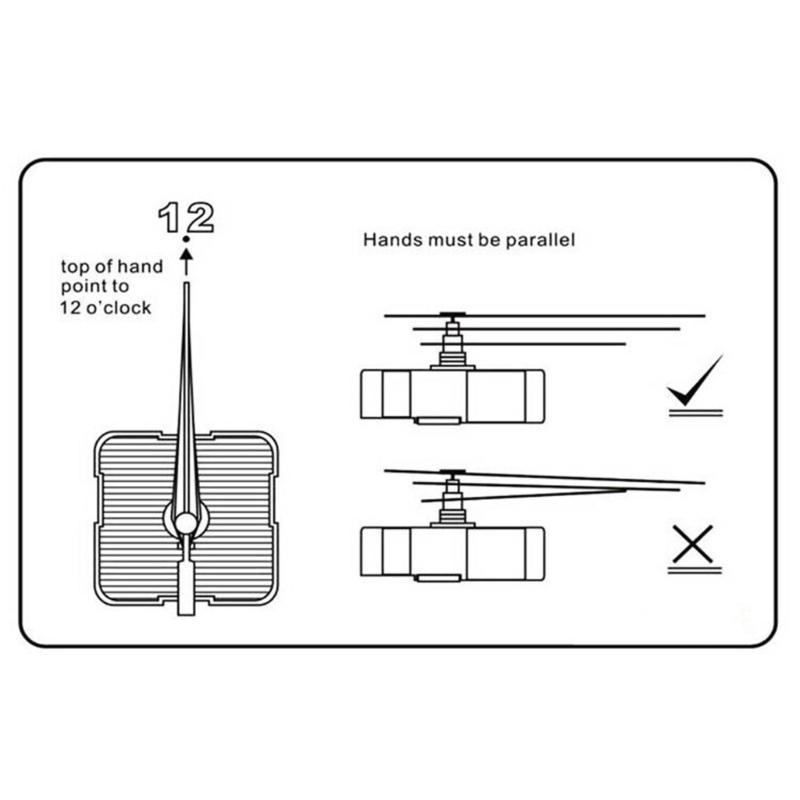 12

top of hand point to 12 o'clock

Hands must be parallel