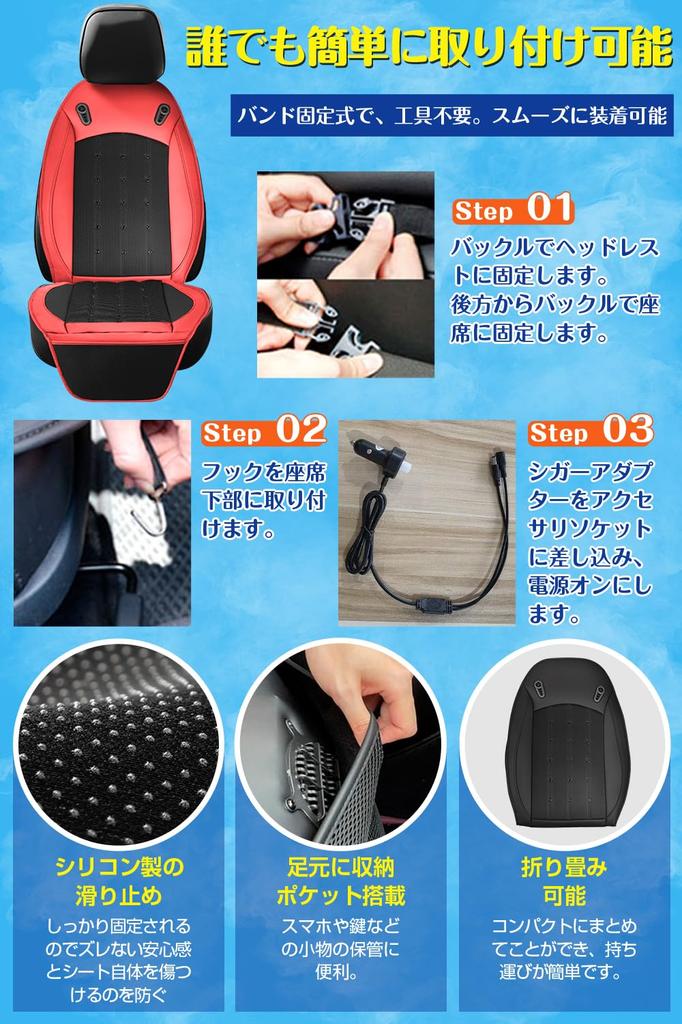 誰でも簡単に取り付け可能

バンド固定式で、工具不要。スムーズに装着可能

Step 01
バックルでヘッドレストに固定します。
後方からバックルで座席に固定します。

Step 02
フックを座席下部に取り付けます。

Step 03
シガーアダプターをアクセサリソケットに差し込み、電源オンにします。

シリコン製の滑り止め
しっかり固定されるのでズレない安心感とシート自体を傷つけるのを防ぐ

足元に収納ポケット搭載
スマホや鍵などの小物の保管に便利。

折り畳み可能
コンパクトにまとめてことができ、持ち運びが簡単です。