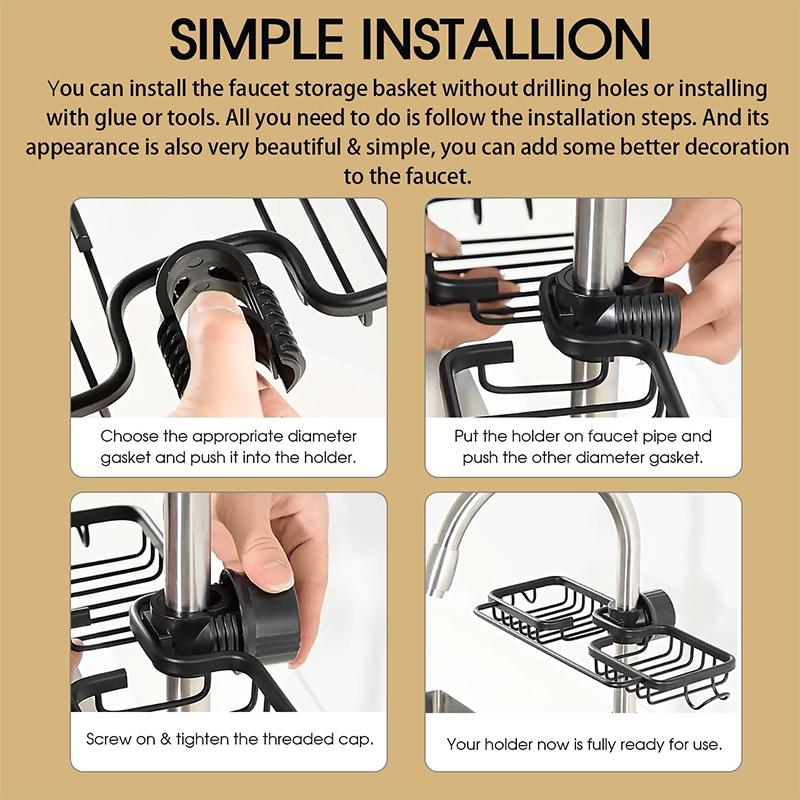 SIMPLE INSTALLION

You can install the faucet storage basket without drilling holes or installing with glue or tools. All you need to do is follow the installation steps. And its appearance is also very beautiful & simple, you can add some better decoration to the faucet.

Choose the appropriate diameter gasket and push it into the holder.

Put the holder on faucet pipe and push the other diameter gasket.

Screw on & tighten the threaded cap.

Your holder now is fully ready for use.