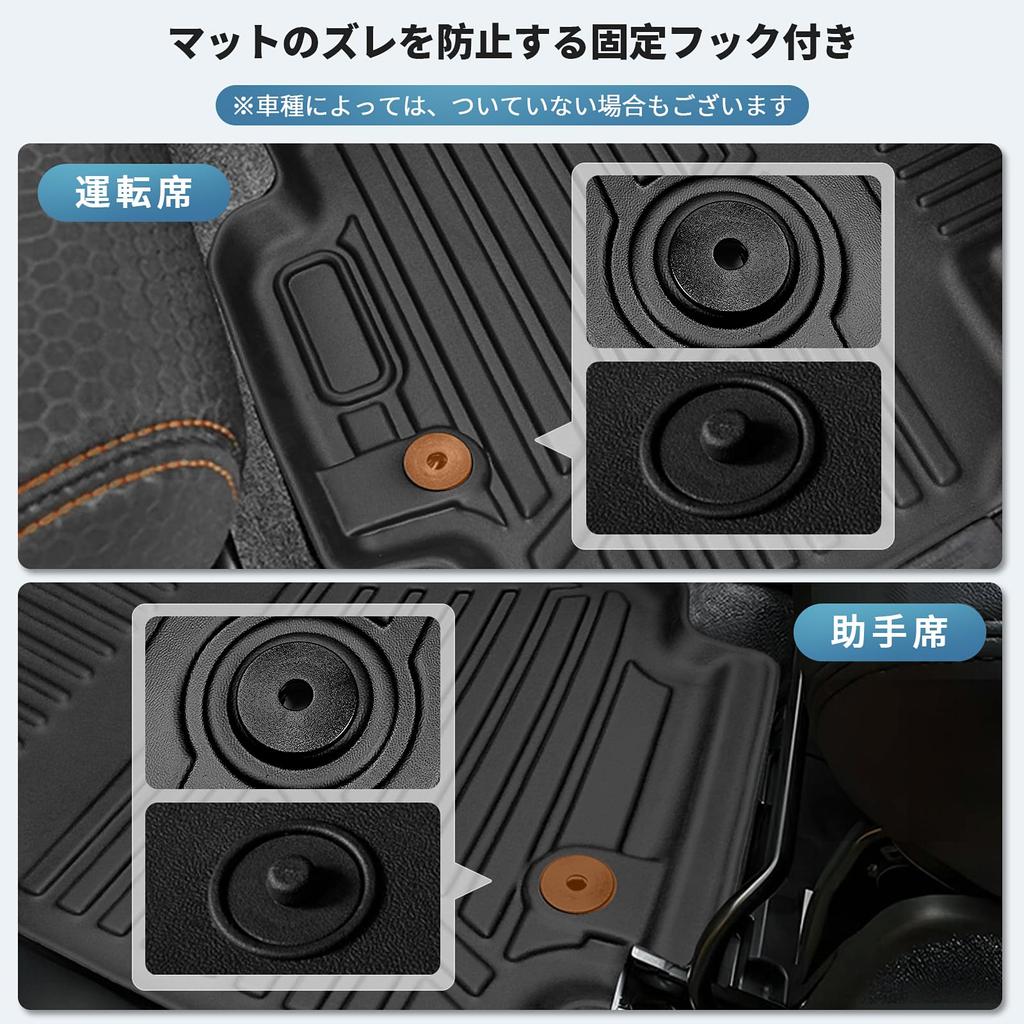 マットのズレを防止する固定フック付き

※車種によっては、ついていない場合もございます

運転席

助手席