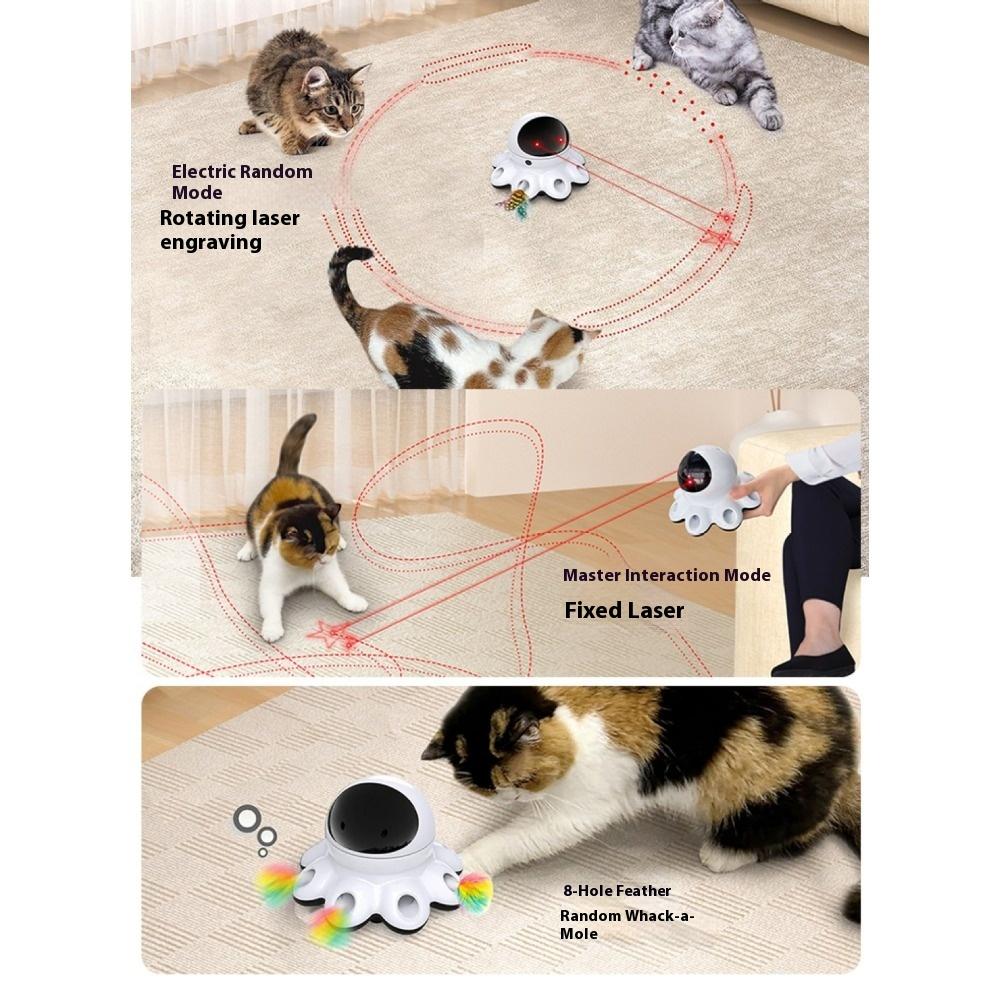 Electric Random Mode
Rotating laser engraving

Master Interaction Mode
Fixed Laser

8-Hole Feather
Random Whack-a-Mole