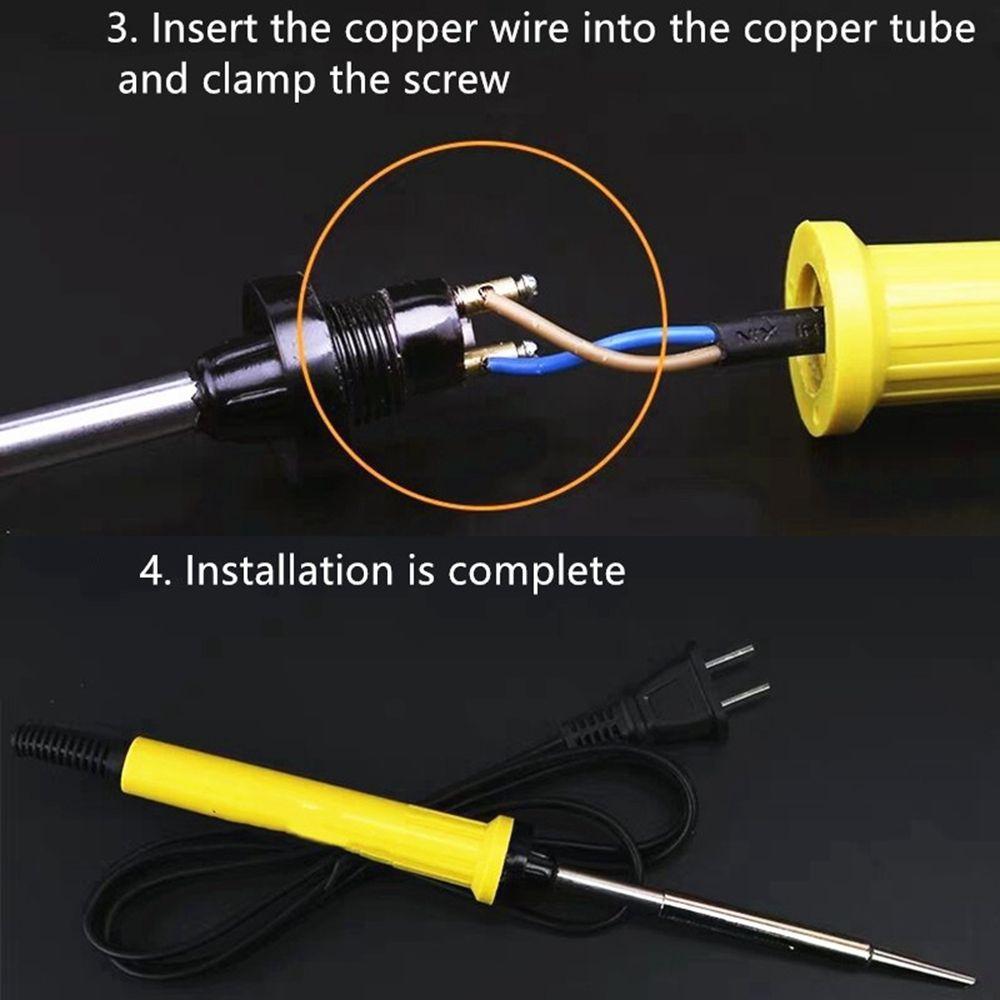 3. Insert the copper wire into the copper tube and clamp the screw

4. Installation is complete