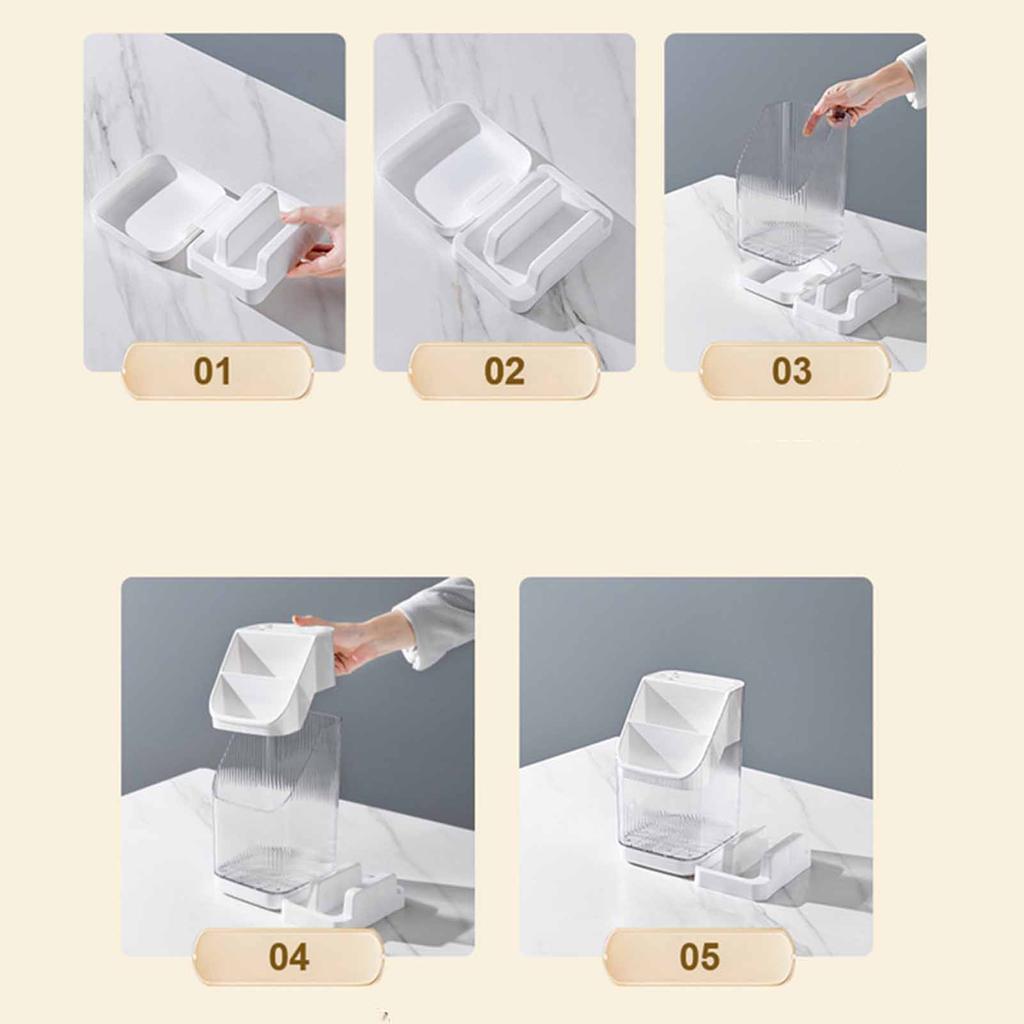 01

02

03

04

05