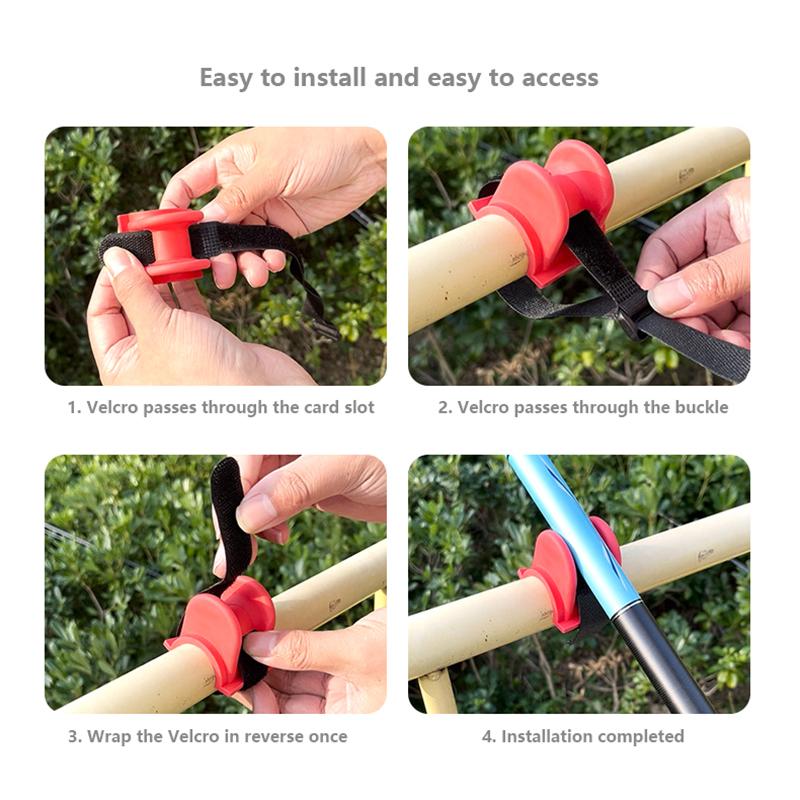 Easy to install and easy to access

1. Velcro passes through the card slot

2. Velcro passes through the buckle

3. Wrap the Velcro in reverse once

4. Installation completed