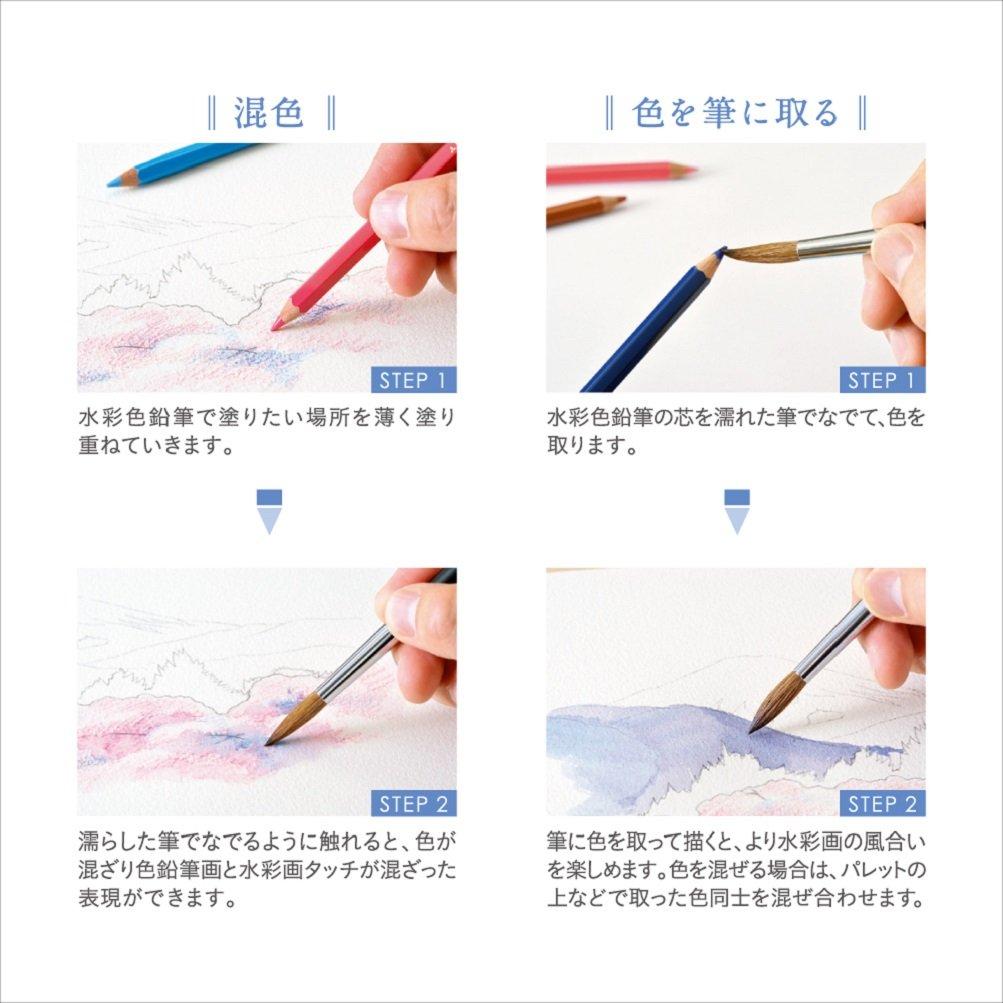 ‖ 混色 ‖

STEP 1

水彩色鉛筆で塗りたい場所を薄く塗り重ねていきます。

STEP 2

濡らした筆でなでるように触れると、色が混ざり色鉛筆画と水彩画タッチが混ざった表現ができます。

‖ 色を筆に取る ‖

STEP 1

水彩色鉛筆の芯を濡れた筆でなでて、色を取ります。

STEP 2

筆に色を取って描くと、より水彩画の風合いを楽しめます。色を混ぜる場合は、パレットの上などで取った色同士を混ぜ合わせます。