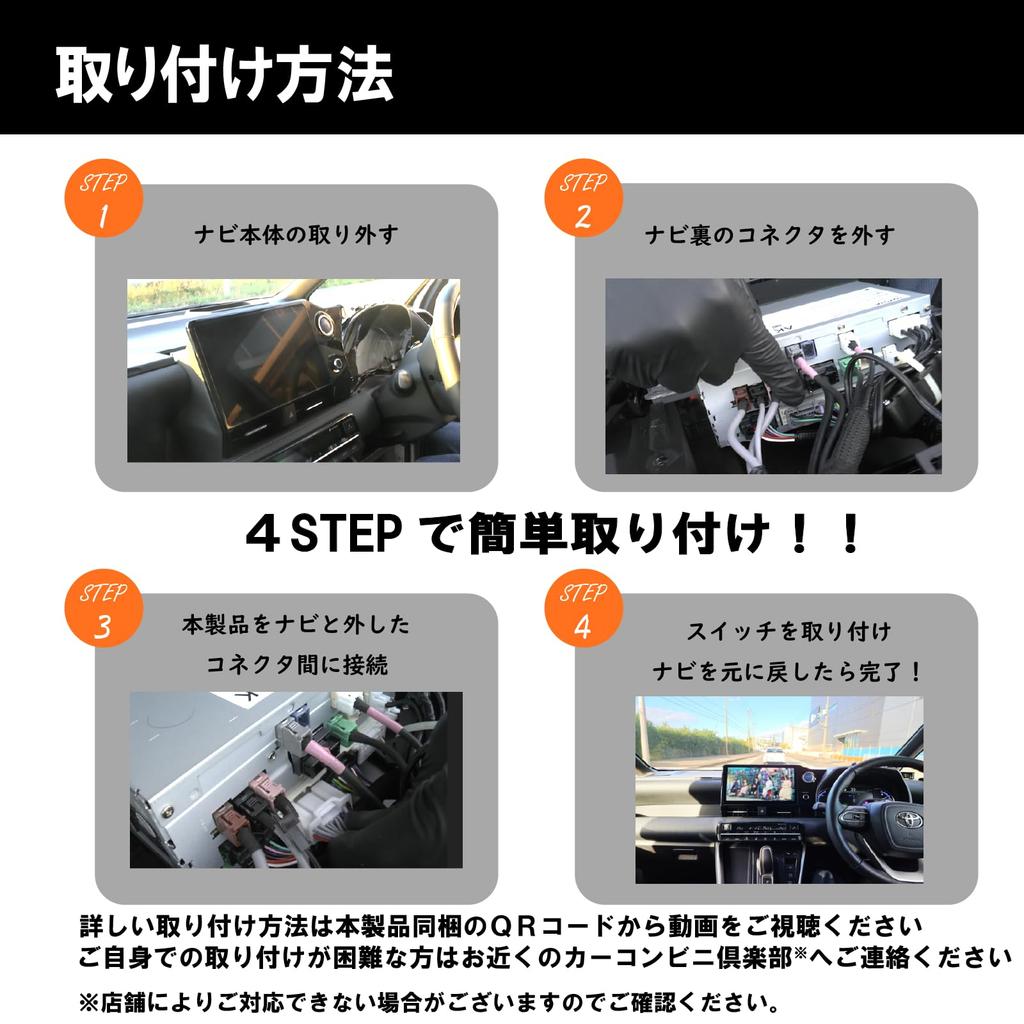 取り付け方法

STEP 1
ナビ本体の取り外す

STEP 2
ナビ裏のコネクタを外す

４STEP で簡単取り付け！！

STEP 3
本製品をナビと外した
コネクタ間に接続

STEP 4
スイッチを取り付け
ナビを元に戻したら完了！

詳しい取り付け方法は本製品同梱のＱＲコードから動画をご視聴ください
ご自身での取り付けが困難な方はお近くのカーコンビニ倶楽部※へご連絡ください

※店舗によりご対応できない場合がございますのでご確認ください。