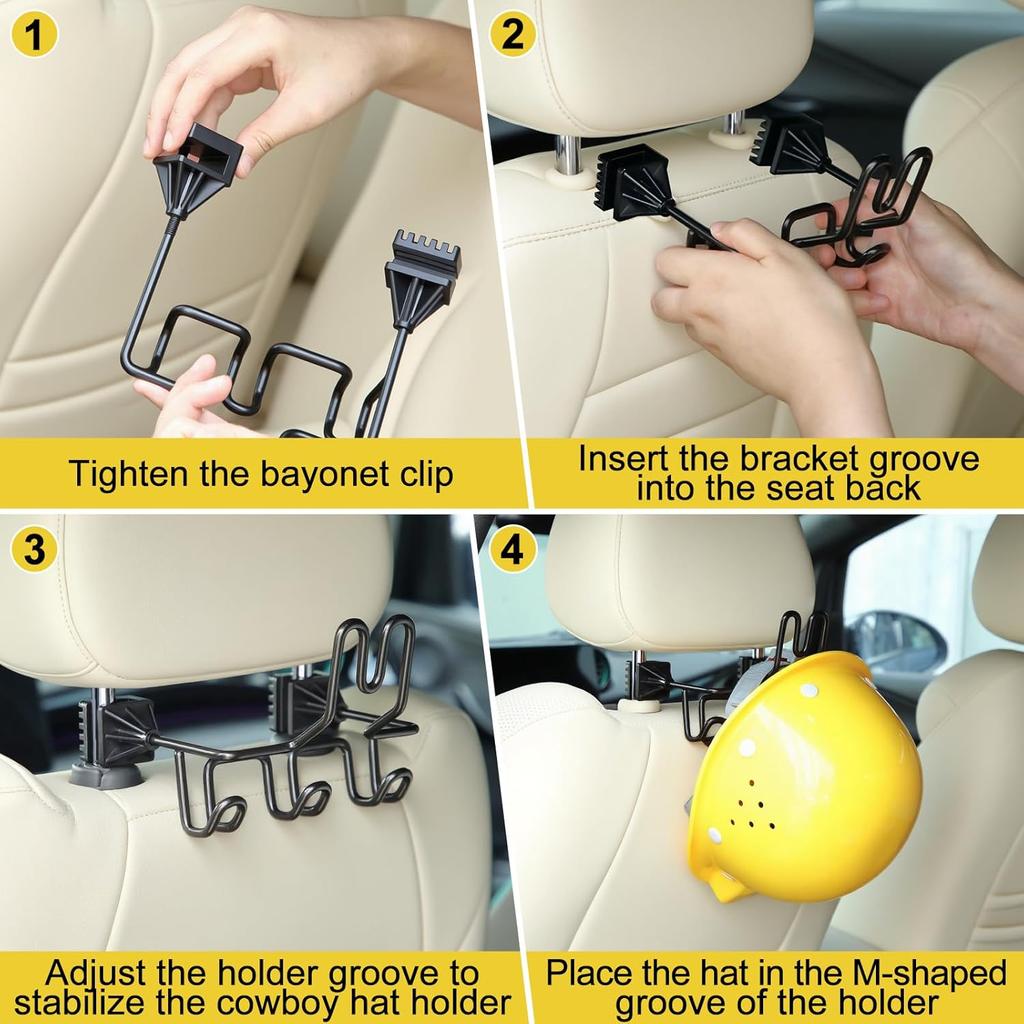 1

Tighten the bayonet clip

2

Insert the bracket groove into the seat back

3

Adjust the holder groove to stabilize the cowboy hat holder

4

Place the hat in the M-shaped groove of the holder