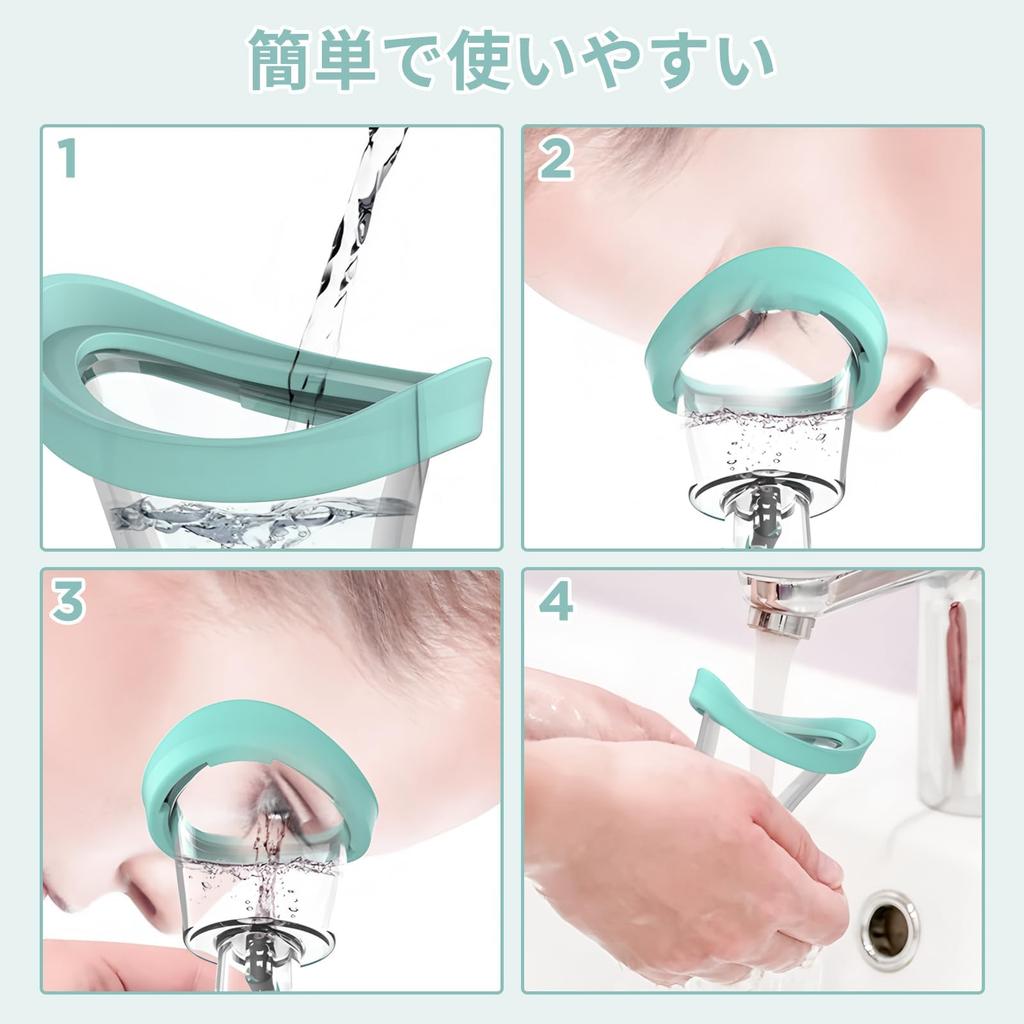 簡単で使いやすい

1

2

3

4