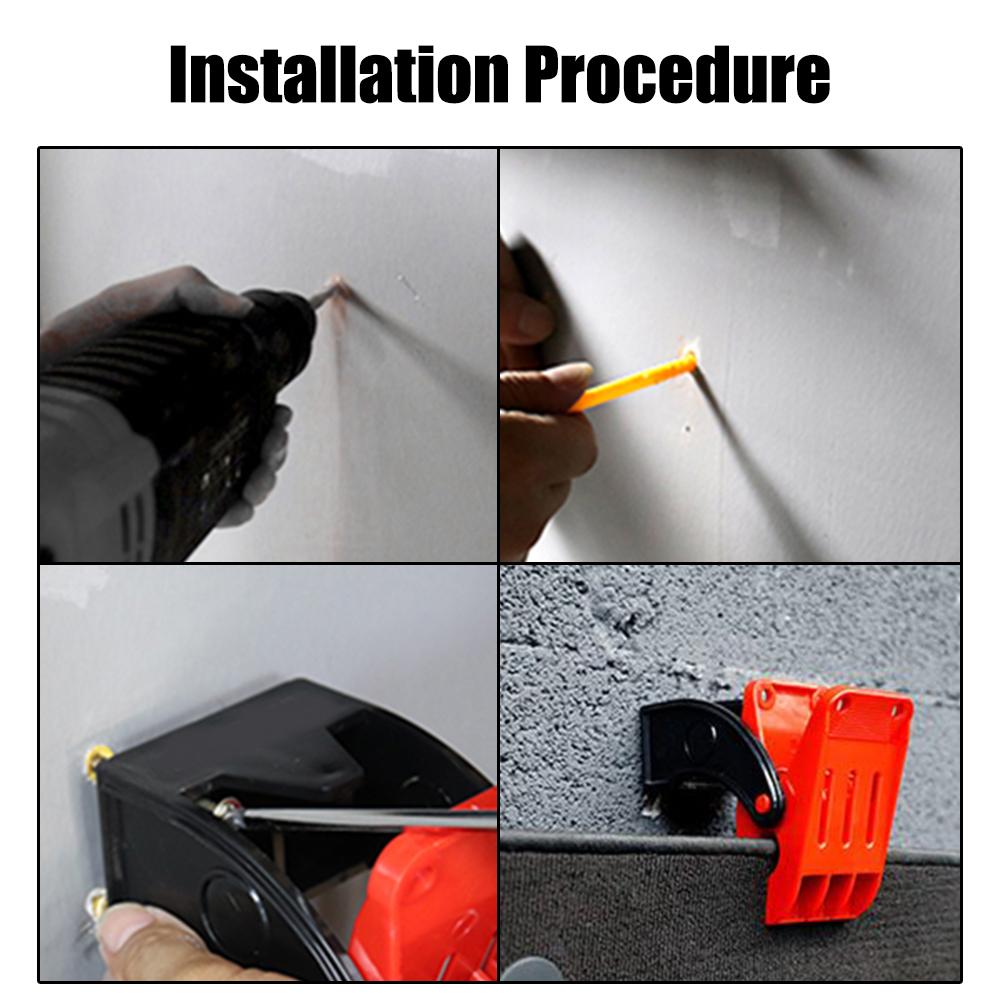 Installation Procedure