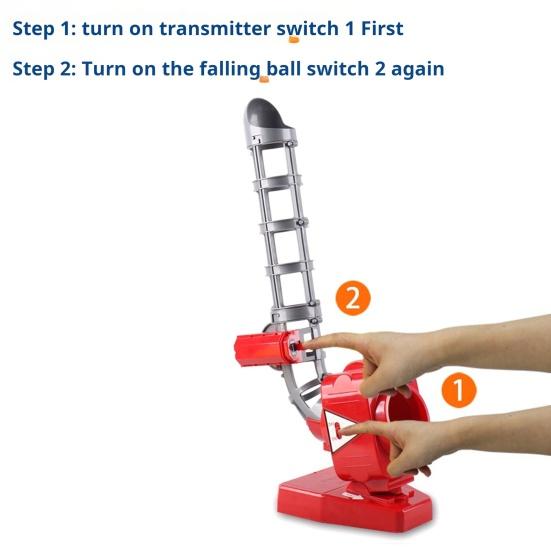 Step 1: turn on transmitter switch 1 First

Step 2: Turn on the falling ball switch 2 again

2

1