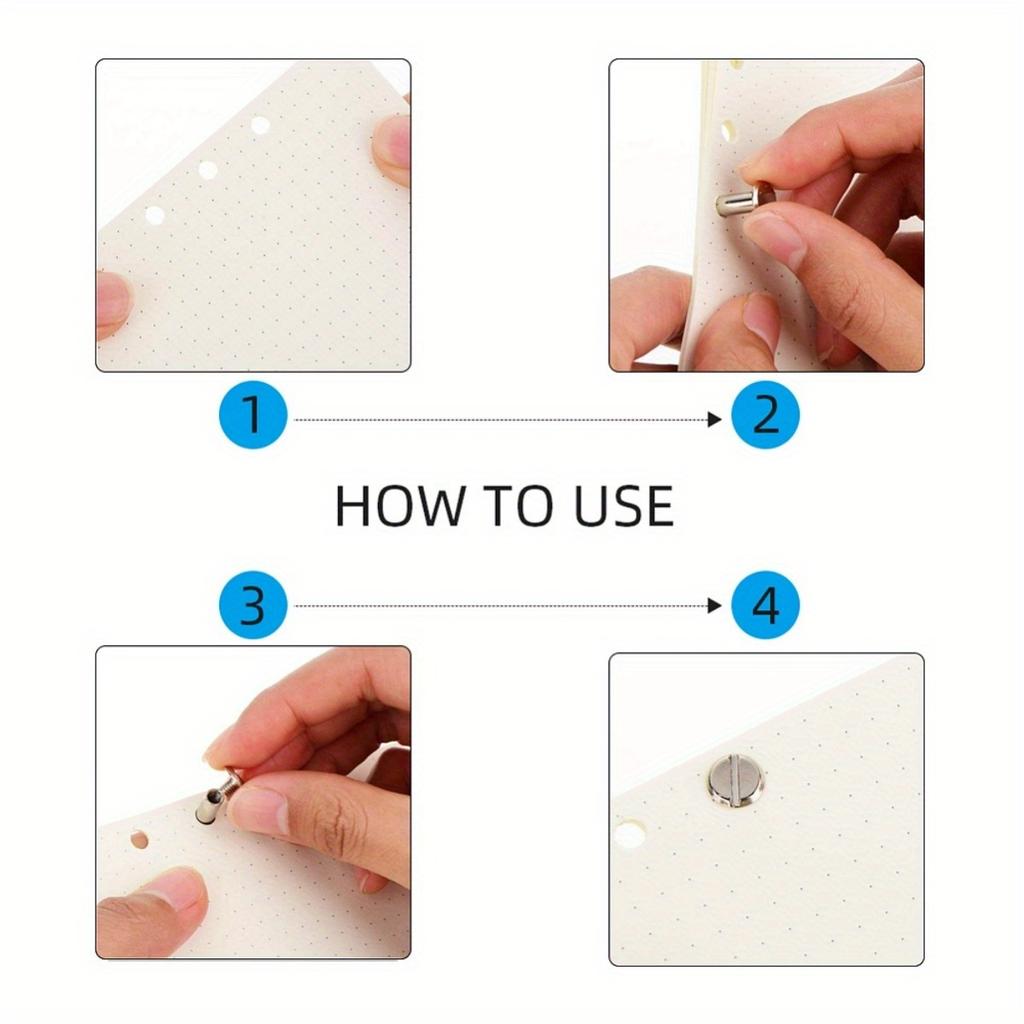 1
2
HOW TO USE
3
4