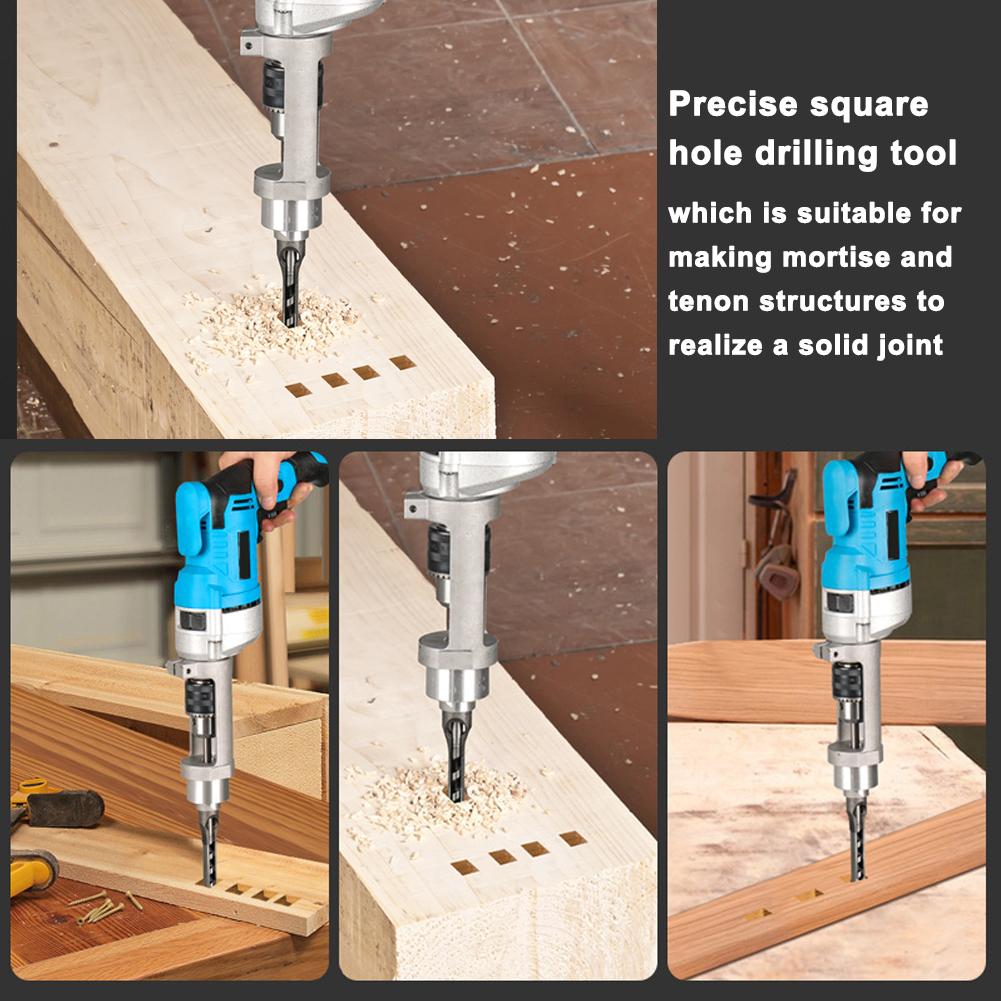 Precise square hole drilling tool

which is suitable for making mortise and tenon structures to realize a solid joint