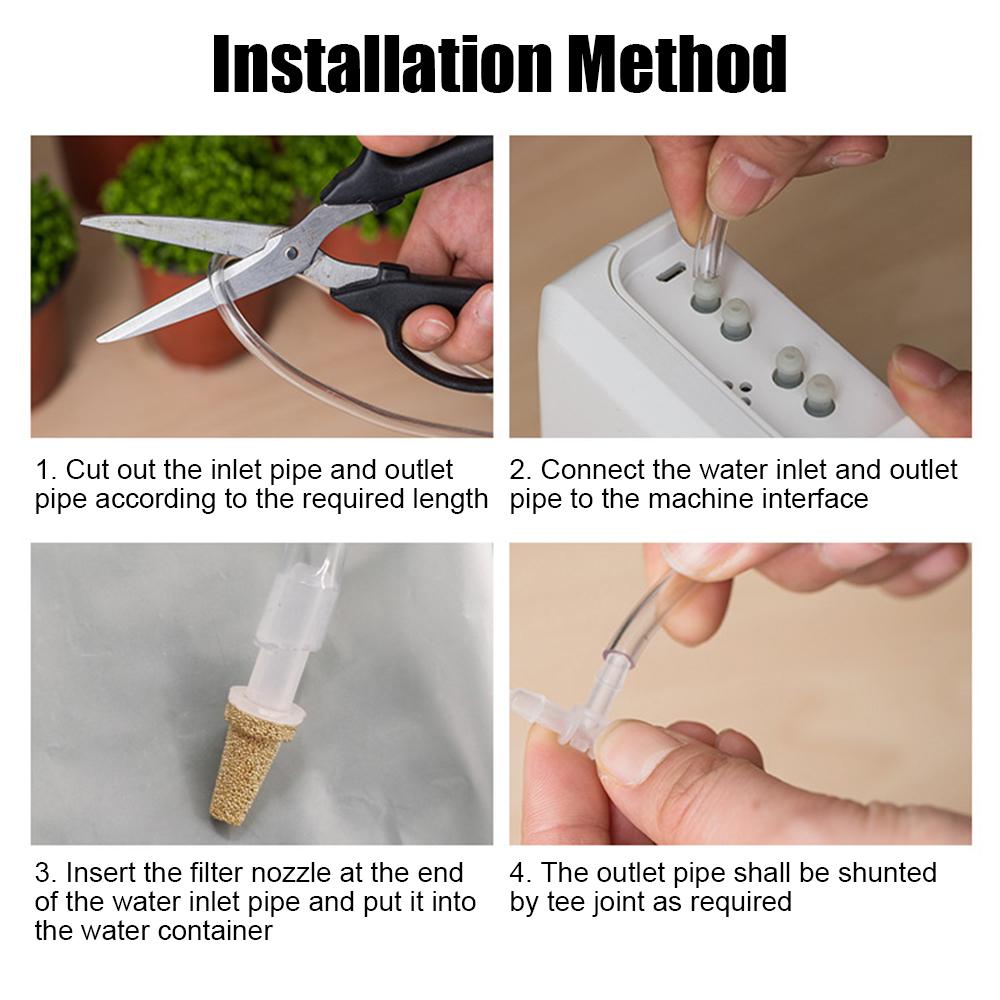 Installation Method

1. Cut out the inlet pipe and outlet pipe according to the required length

2. Connect the water inlet and outlet pipe to the machine interface

3. Insert the filter nozzle at the end of the water inlet pipe and put it into the water container

4. The outlet pipe shall be shunted by tee joint as required