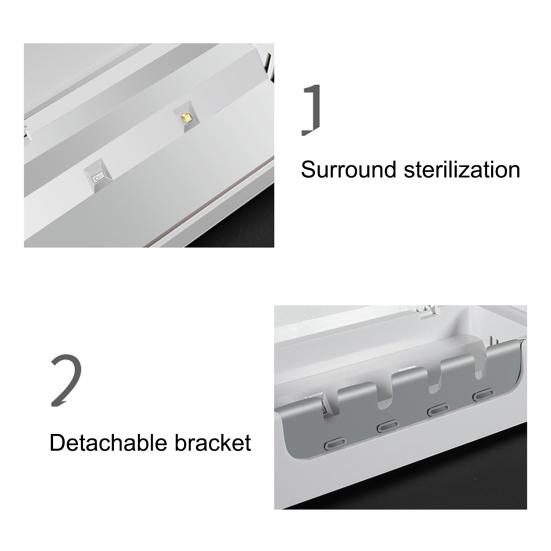 1

Surround sterilization

2

Detachable bracket