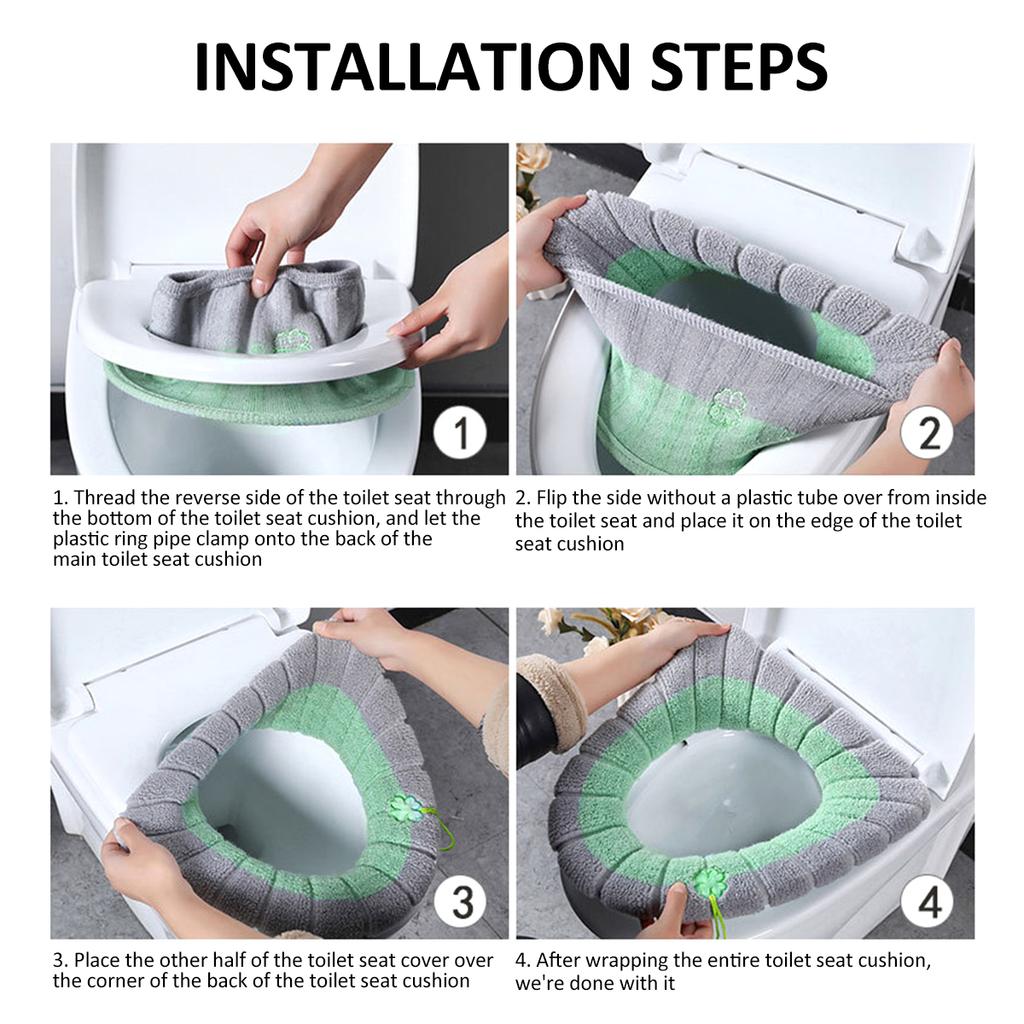 INSTALLATION STEPS

1

1. Thread the reverse side of the toilet seat through the bottom of the toilet seat cushion, and let the plastic ring pipe clamp onto the back of the main toilet seat cushion

2

2. Flip the side without a plastic tube over from inside the toilet seat and place it on the edge of the toilet seat cushion

3

3. Place the other half of the toilet seat cover over the corner of the back of the toilet seat cushion

4

4. After wrapping the entire toilet seat cushion, we're done with it