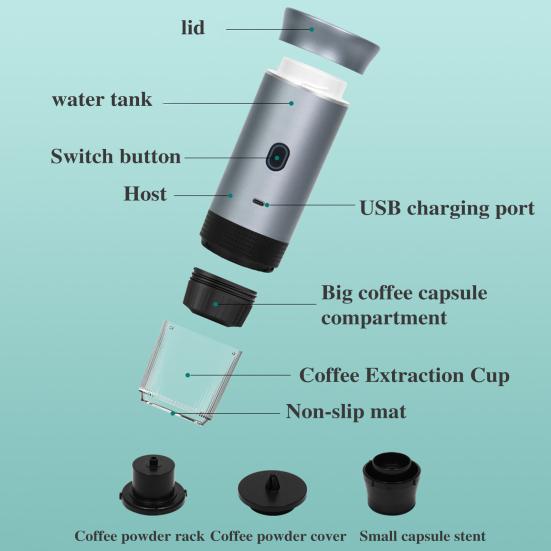 lid

water tank

Switch button

Host

USB charging port

Big coffee capsule compartment

Coffee Extraction Cup

Non-slip mat

Coffee powder rack

Coffee powder cover

Small capsule stent