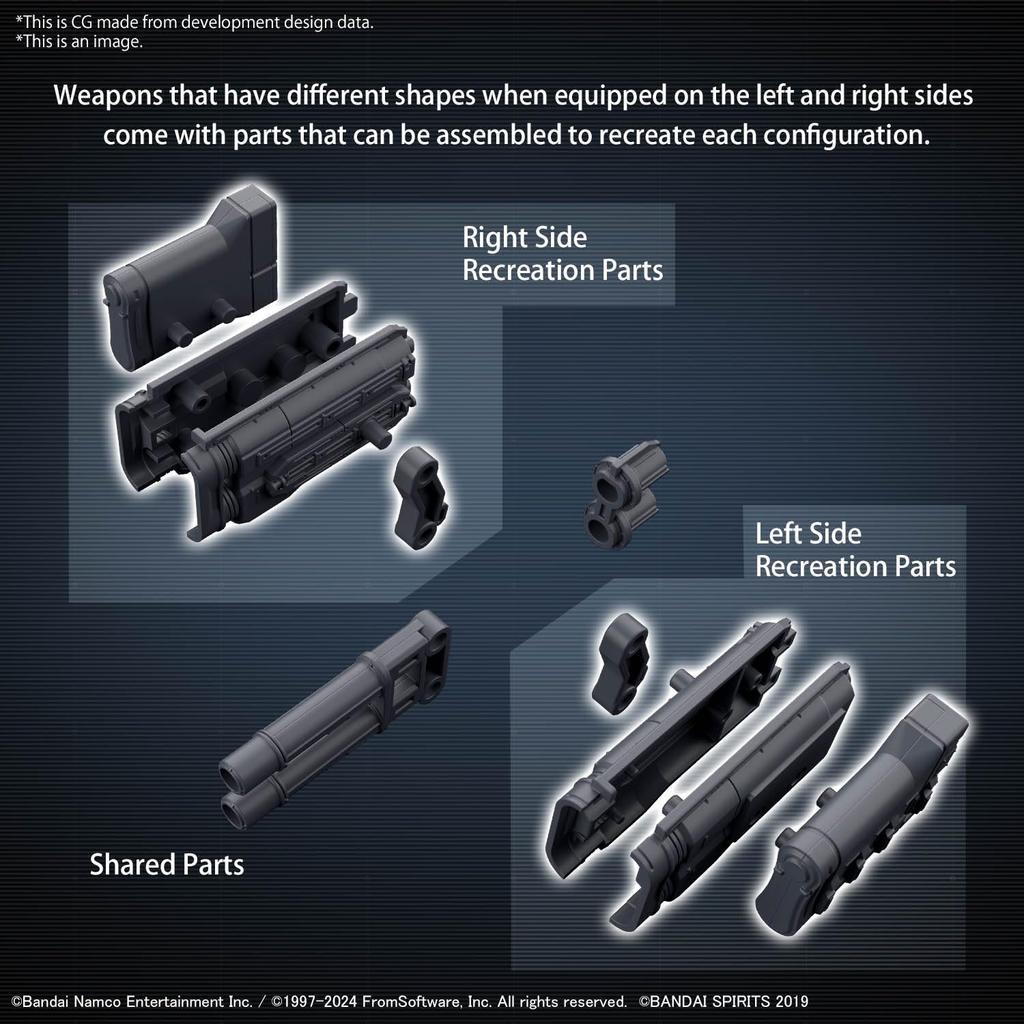 *This is CG made from development design data.
*This is an image.

Weapons that have different shapes when equipped on the left and right sides come with parts that can be assembled to recreate each configuration.

Right Side
Recreation Parts

Left Side
Recreation Parts

Shared Parts

©Bandai Namco Entertainment Inc. / ©1997-2024 FromSoftware, Inc. All rights reserved. ©BANDAI SPIRITS 2019