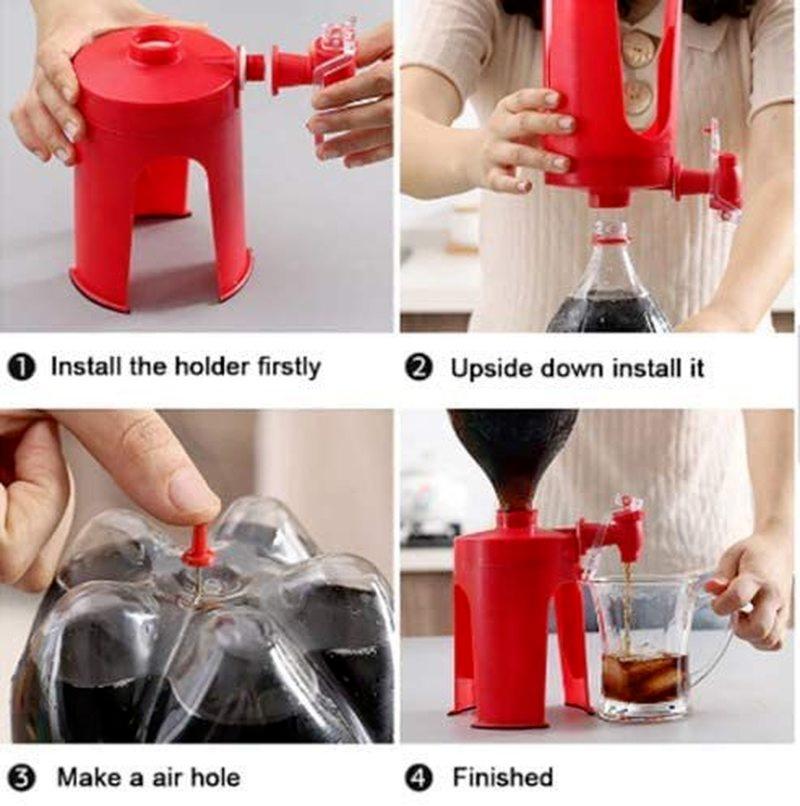 ❶ Install the holder firstly

❷ Upside down install it

❸ Make a air hole

❹ Finished