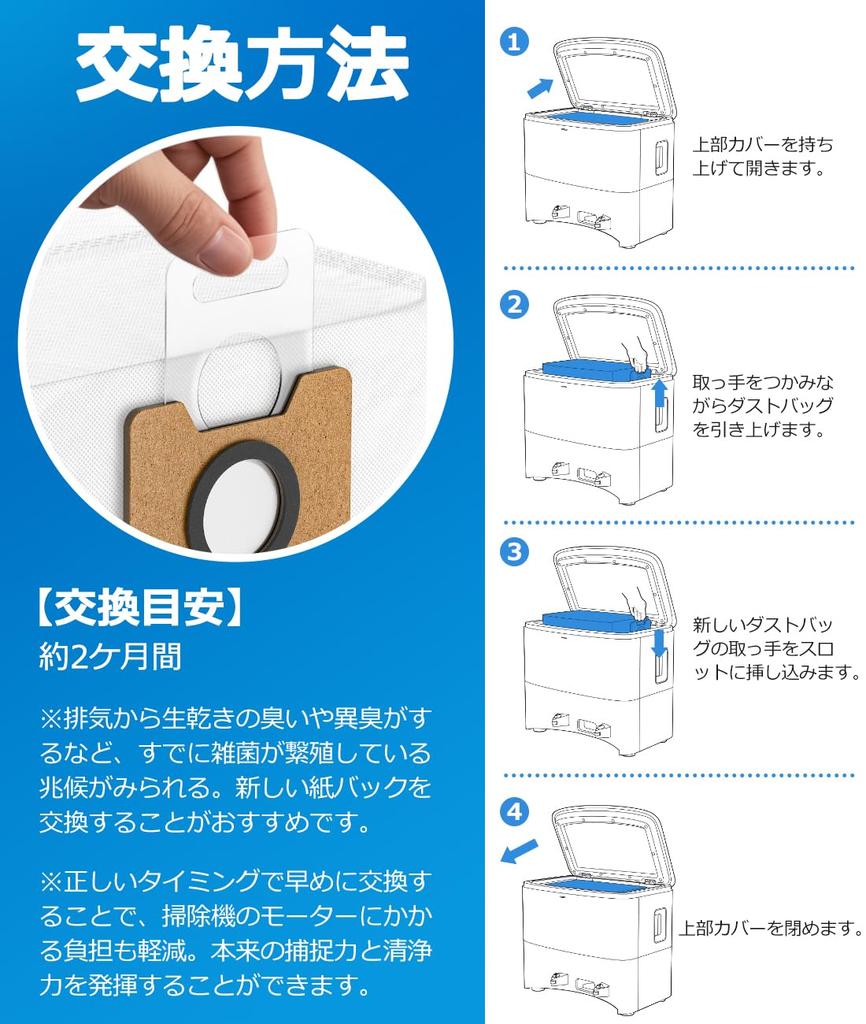 交換方法

【交換目安】
約2ケ月間

※排気から生乾きの臭いや異臭がするなど、すでに雑菌が繁殖している兆候がみられる。新しい紙バックを交換することがおすすめです。

※正しいタイミングで早めに交換することで、掃除機のモーターにかかる負担も軽減。本来の捕捉力と清浄力を発揮することができます。

1
上部カバーを持ち上げて開きます。

2
取っ手をつかみながらダストバッグを引き上げます。

3
新しいダストバッグの取っ手をスロットに挿し込みます。

4
上部カバーを閉めます。