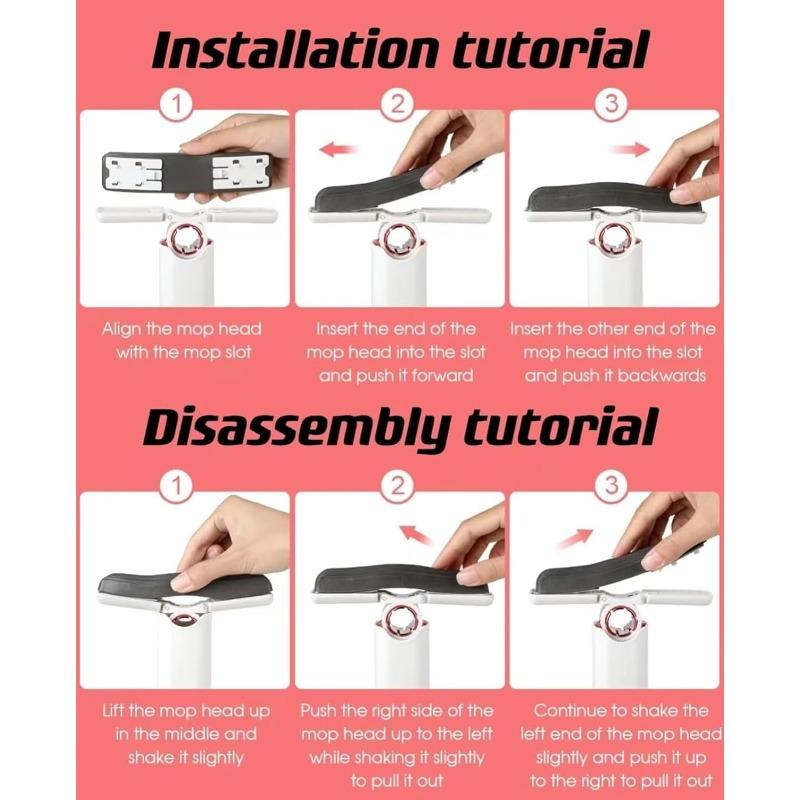 Installation tutorial

1

Align the mop head with the mop slot

2

Insert the end of the mop head into the slot and push it forward

3

Insert the other end of the mop head into the slot and push it backwards

Disassembly tutorial

1

Lift the mop head up in the middle and shake it slightly

2

Push the right side of the mop head up to the left while shaking it slightly to pull it out

3

Continue to shake the left end of the mop head slightly and push it up to the right to pull it out