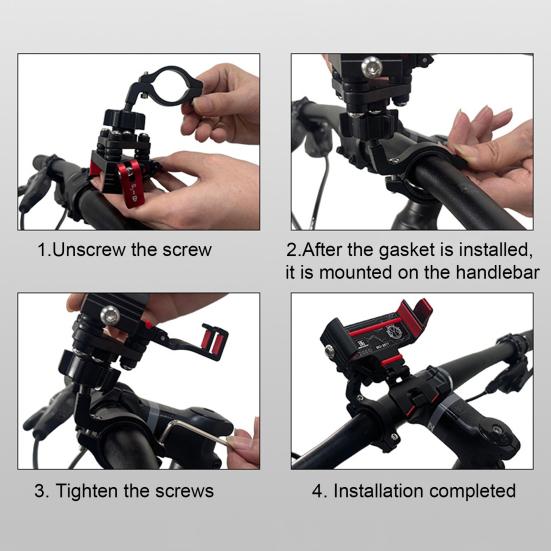 1.Unscrew the screw

2.After the gasket is installed, it is mounted on the handlebar

3. Tighten the screws

4. Installation completed