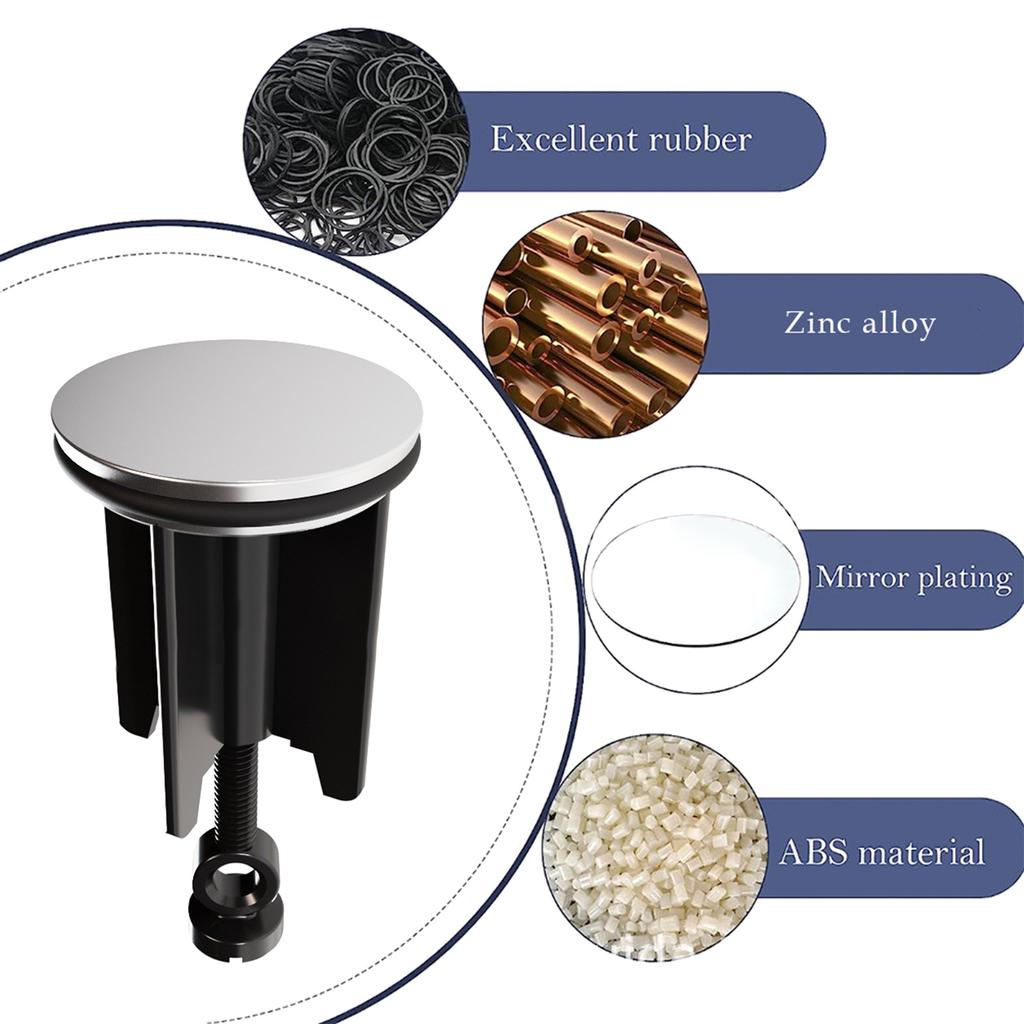 Excellent rubber

Zinc alloy

Mirror plating

ABS material