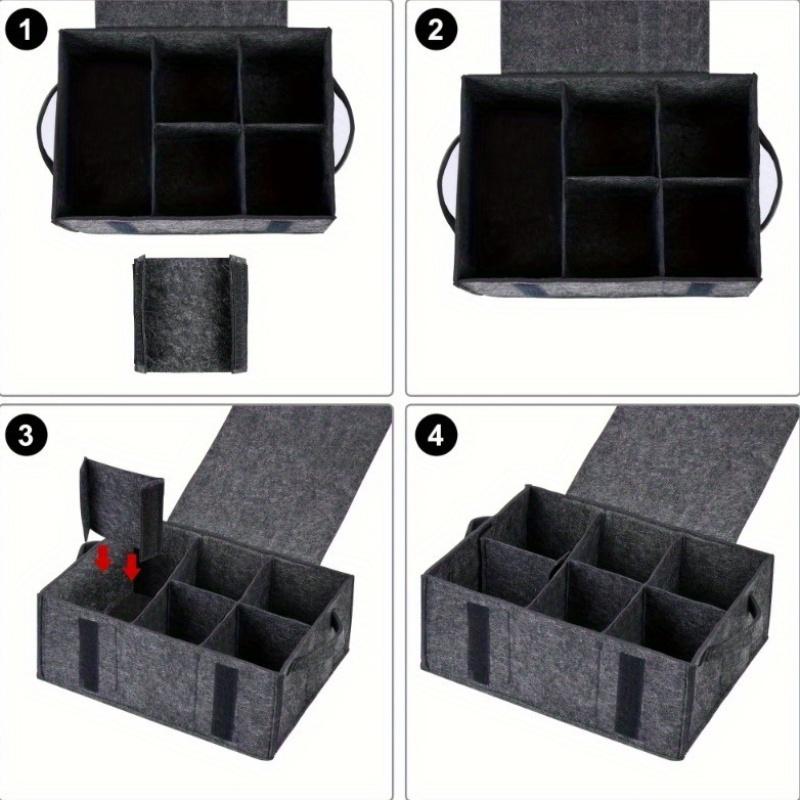 1

2

3

4