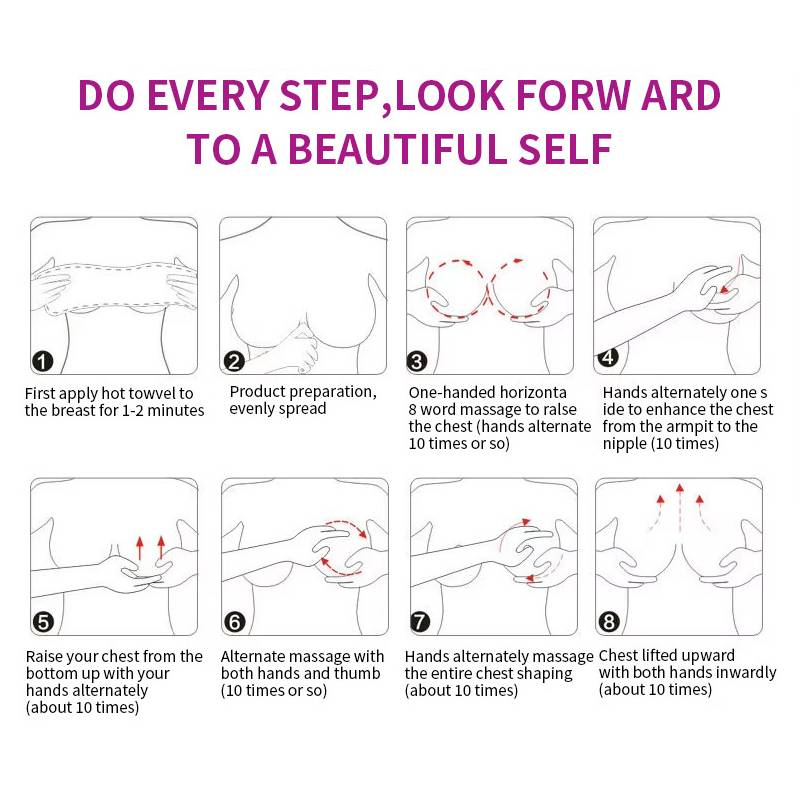 DO EVERY STEP,LOOK FORW ARD TO A BEAUTIFUL SELF

1
First apply hot towvel to the breast for 1-2 minutes

2
Product preparation, evenly spread

3
One-handed horizonta 8 word massage to ralse the chest (hands alternate 10 times or so)

4
Hands alternately one s ide to enhance the chest from the armpit to the nipple (10 times)

5
Raise your chest from the bottom up with your hands alternately (about 10 times)

6
Alternate massage with both hands and thumb (10 times or so)

7
Hands alternately massage the entire chest shaping (about 10 times)

8
Chest lifted upward with both hands inwardly (about 10 times)