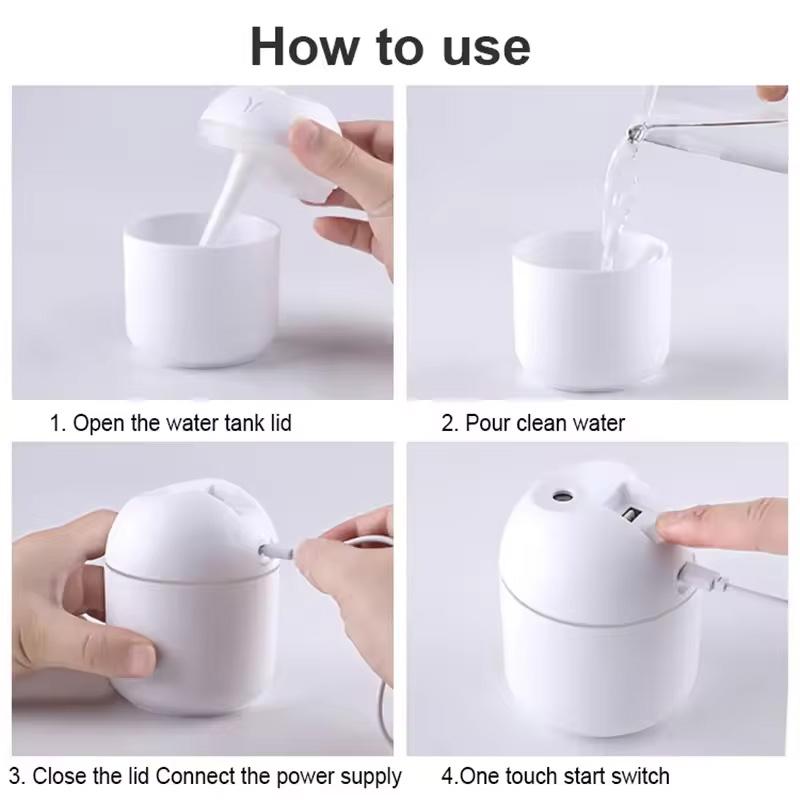 How to use

1. Open the water tank lid

2. Pour clean water

3. Close the lid Connect the power supply

4.One touch start switch