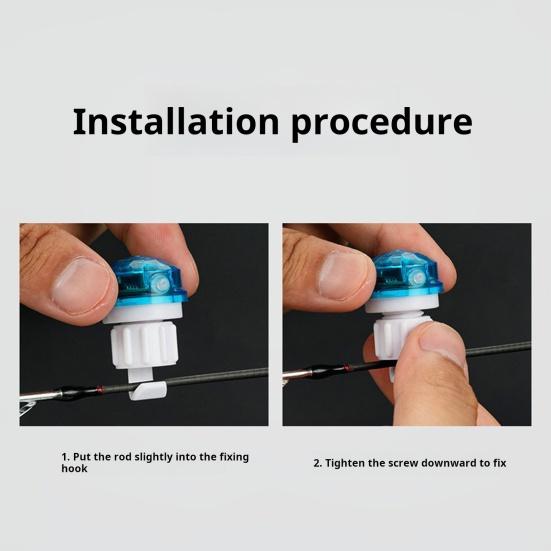 Installation procedure

1. Put the rod slightly into the fixing hook

2. Tighten the screw downward to fix