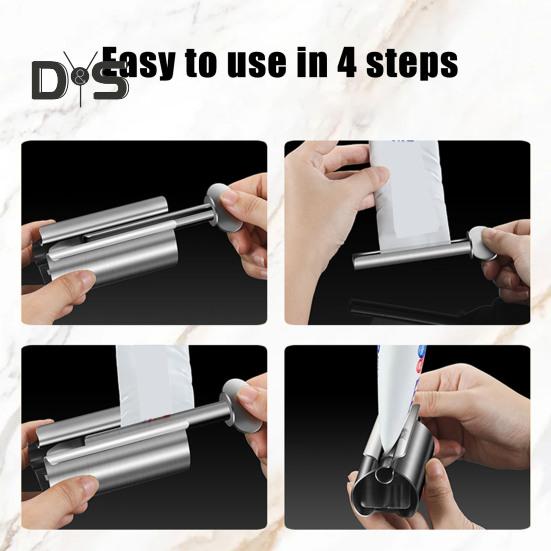 D&S
Easy to use in 4 steps