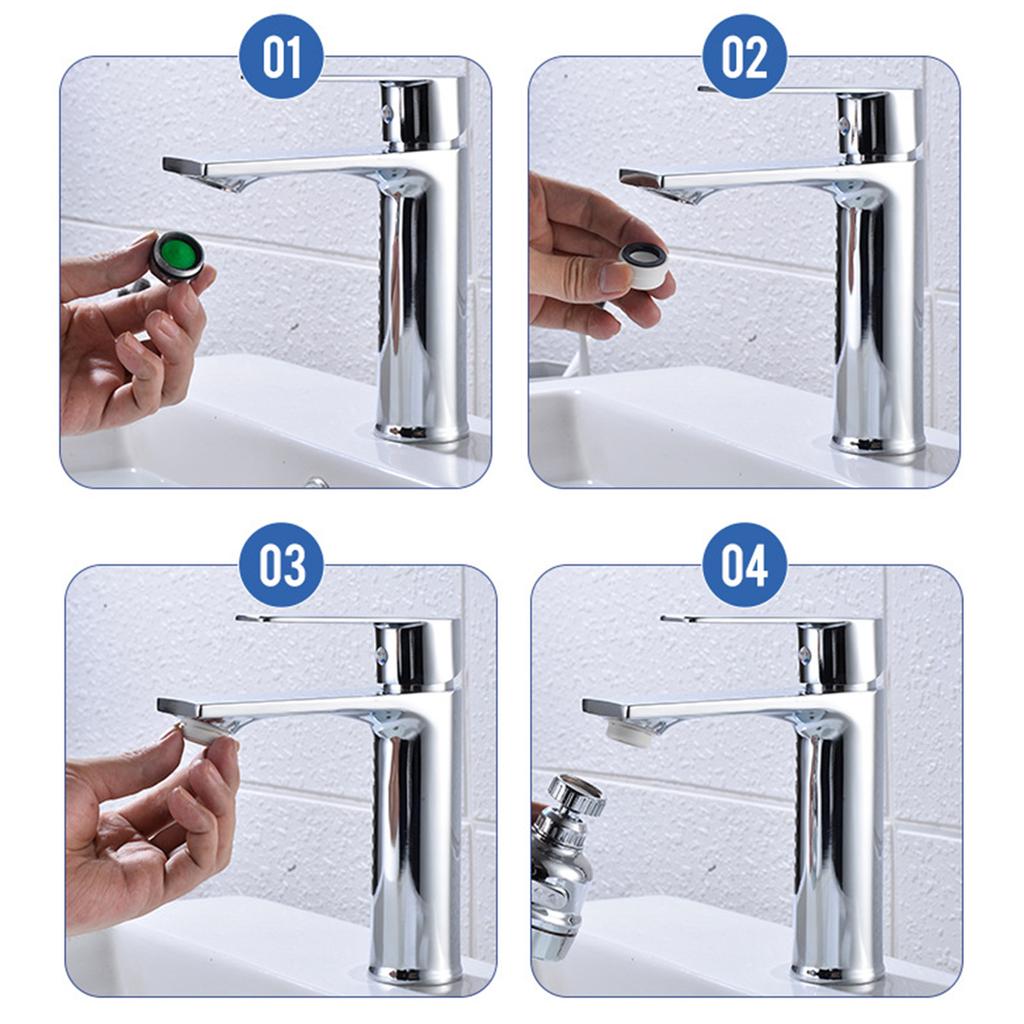 01

02

03

04