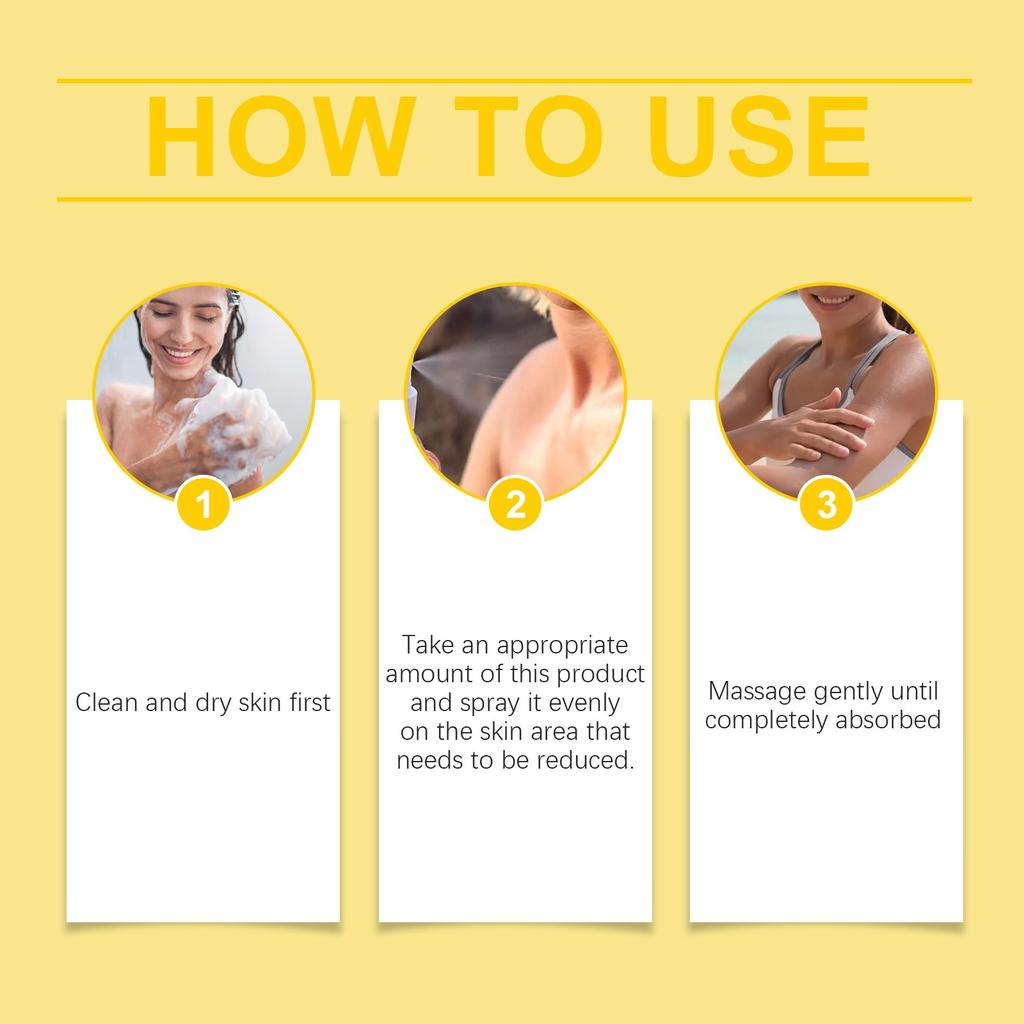 HOW TO USE

1

Clean and dry skin first

2

Take an appropriate amount of this product and spray it evenly on the skin area that needs to be reduced.

3

Massage gently until completely absorbed