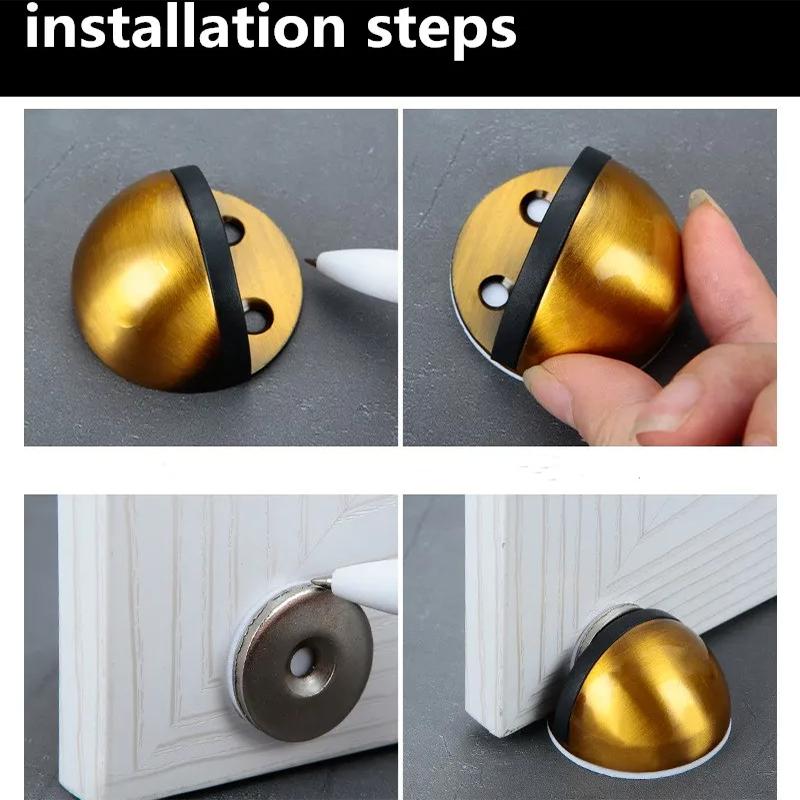 installation steps