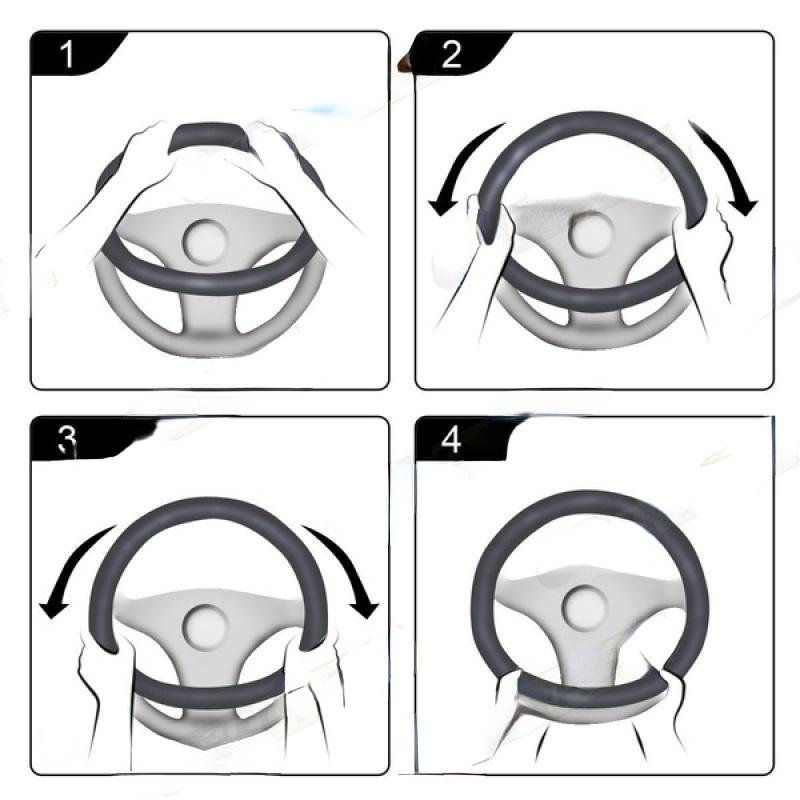 1

2

3

4