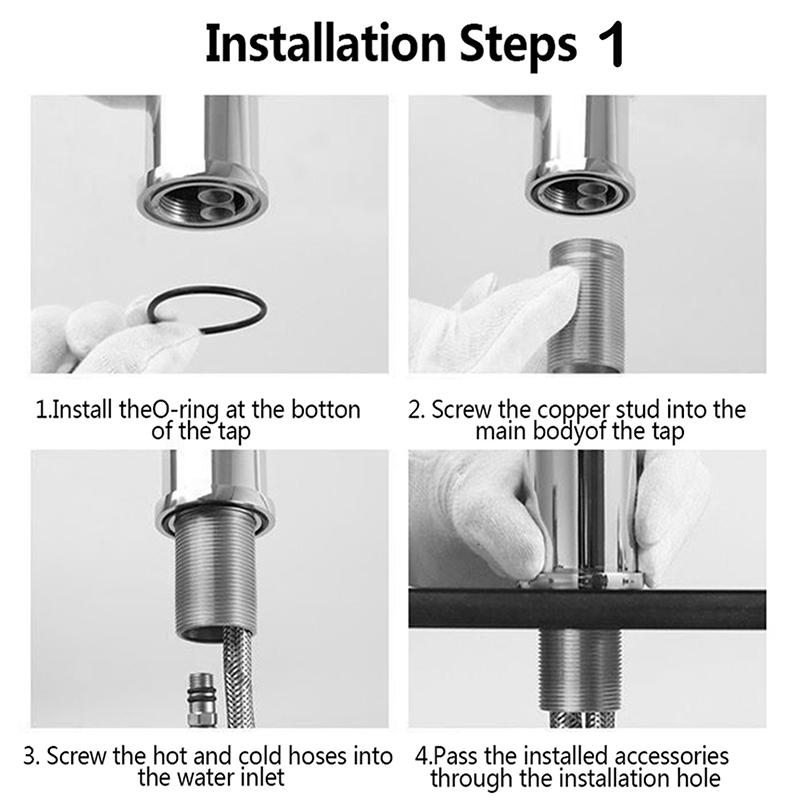 Installation Steps 1

1.Install theO-ring at the botton of the tap

2. Screw the copper stud into the main bodyof the tap

3. Screw the hot and cold hoses into the water inlet

4.Pass the installed accessories through the installation hole