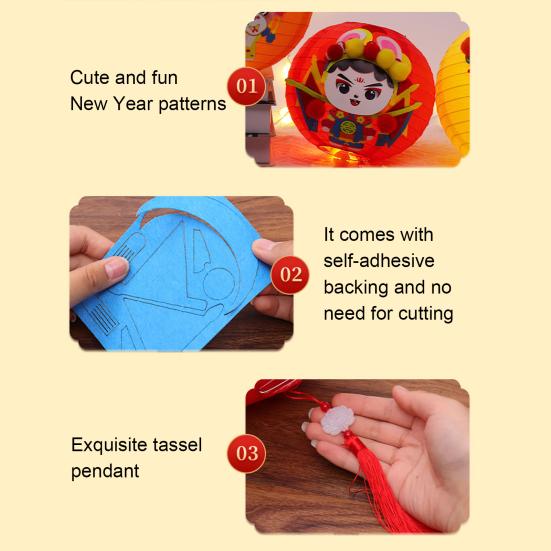 Cute and fun
New Year patterns

01

02

It comes with self-adhesive backing and no need for cutting

Exquisite tassel pendant

03