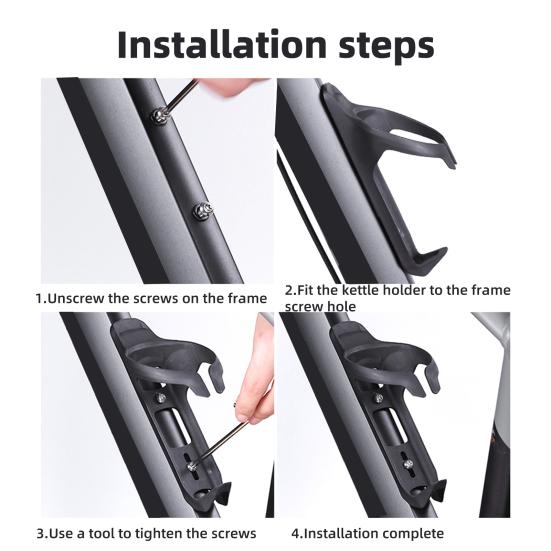 Installation steps

1.Unscrew the screws on the frame

2.Fit the kettle holder to the frame screw hole

3.Use a tool to tighten the screws

4.Installation complete