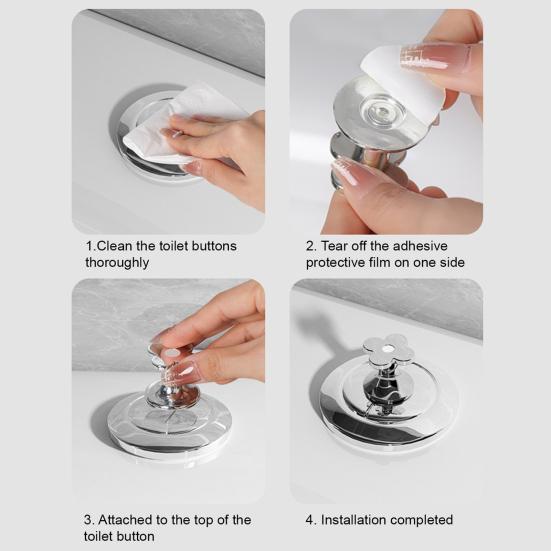 1.Clean the toilet buttons thoroughly

2. Tear off the adhesive protective film on one side

3. Attached to the top of the toilet button

4. Installation completed