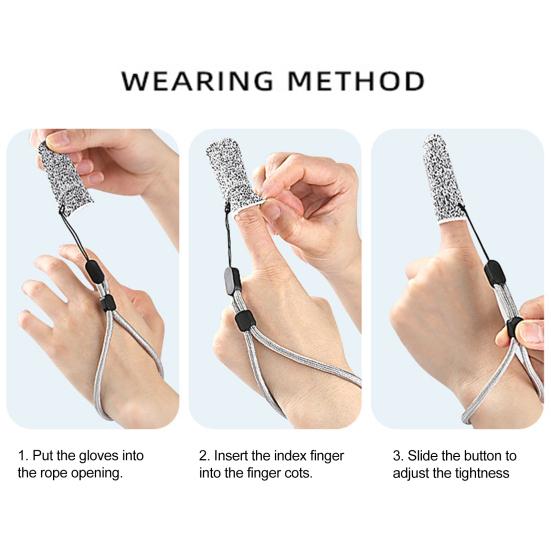 WEARING METHOD

1. Put the gloves into the rope opening.

2. Insert the index finger into the finger cots.

3. Slide the button to adjust the tightness