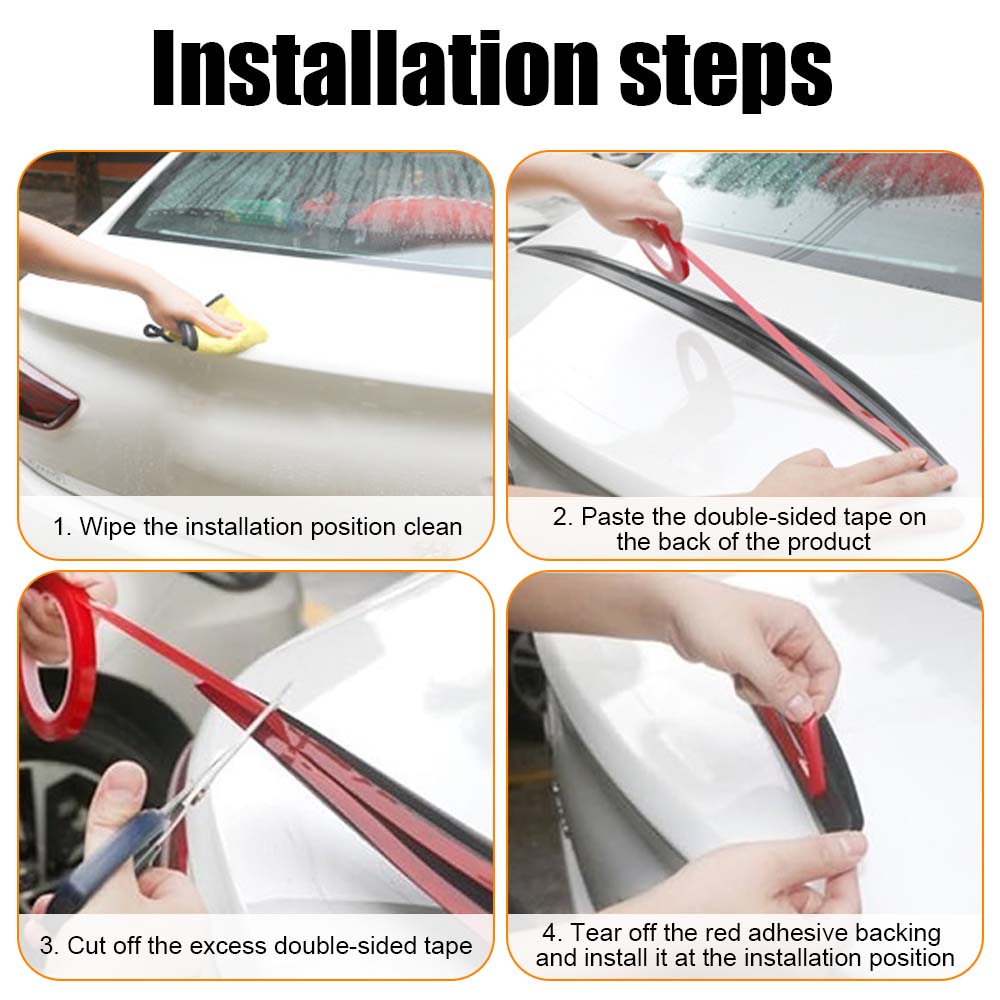 Installation steps

1. Wipe the installation position clean

2. Paste the double-sided tape on the back of the product

3. Cut off the excess double-sided tape

4. Tear off the red adhesive backing and install it at the installation position