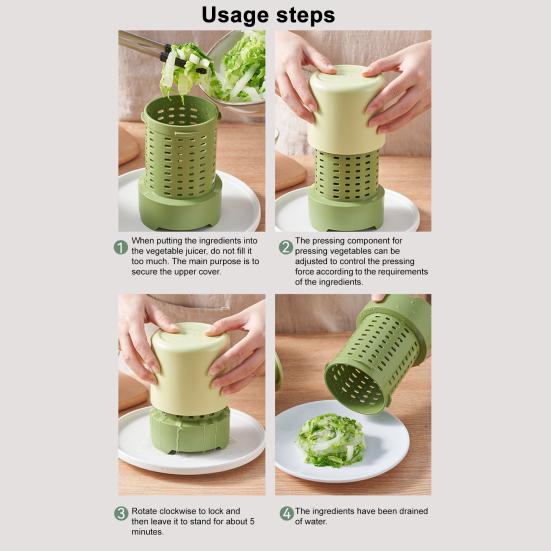 Usage steps

1 When putting the ingredients into the vegetable juicer, do not fill it too much. The main purpose is to secure the upper cover.

2 The pressing component for pressing vegetables can be adjusted to control the pressing force according to the requirements of the ingredients.

3 Rotate clockwise to lock and then leave it to stand for about 5 minutes.

4 The ingredients have been drained of water.