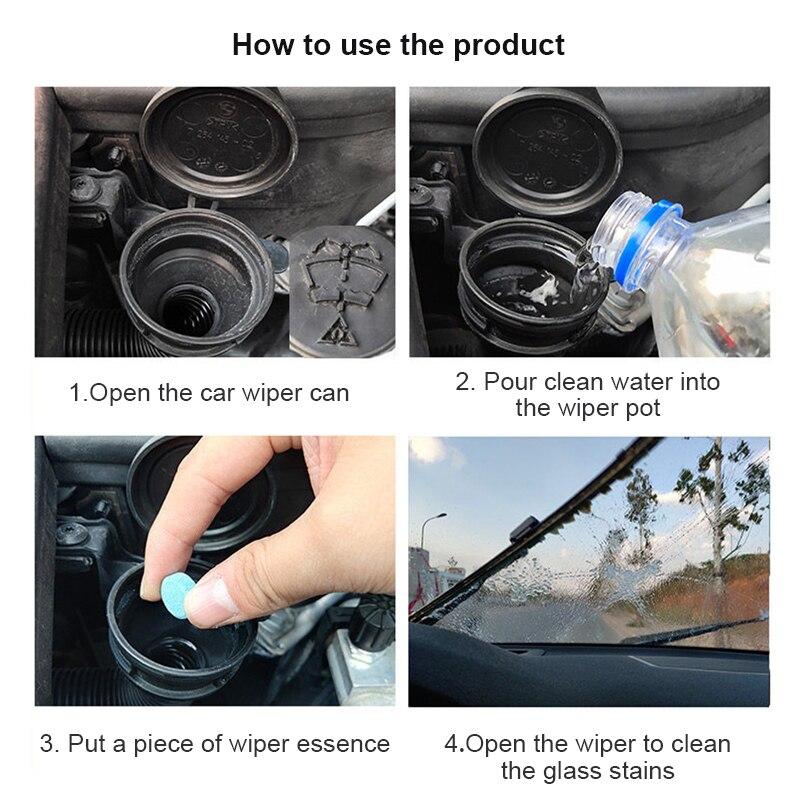 How to use the product

1.Open the car wiper can

2. Pour clean water into the wiper pot

3. Put a piece of wiper essence

4.Open the wiper to clean the glass stains