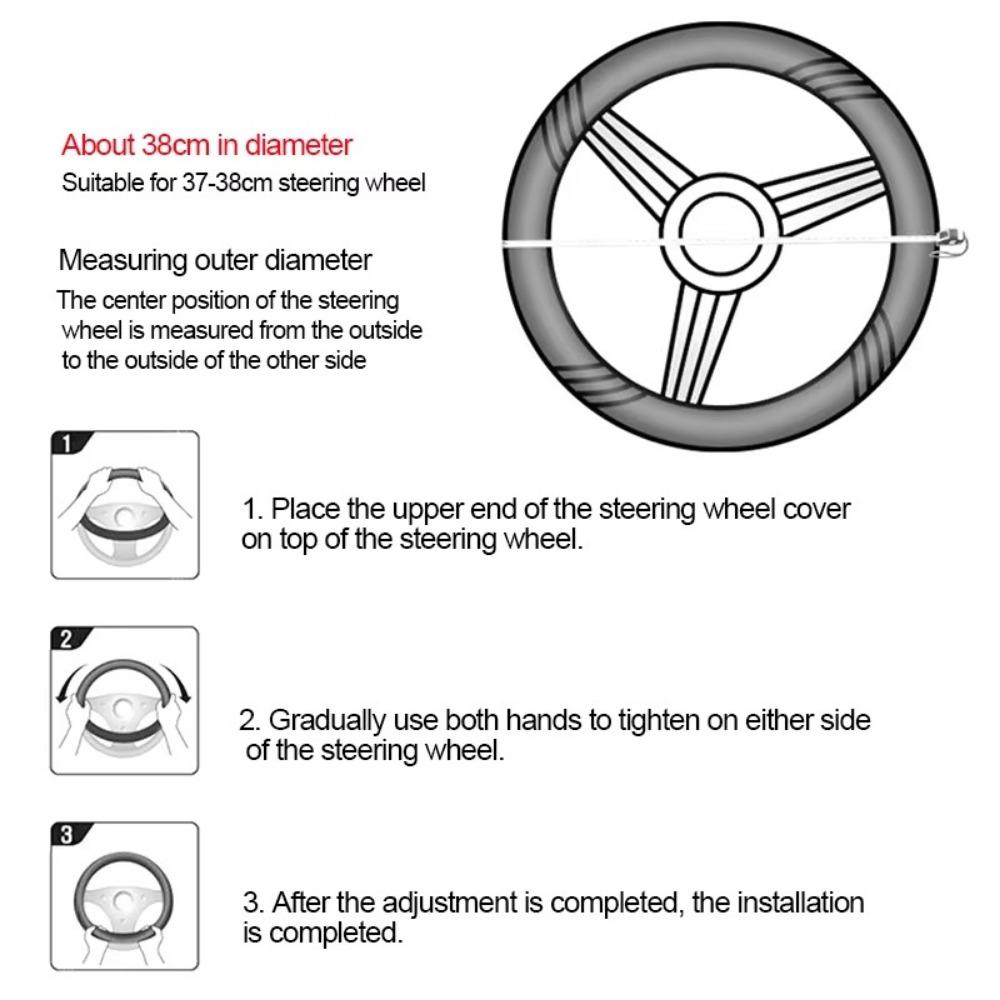 About 38cm in diameter
Suitable for 37-38cm steering wheel

Measuring outer diameter
The center position of the steering wheel is measured from the outside to the outside of the other side

1

1. Place the upper end of the steering wheel cover on top of the steering wheel.

2

2. Gradually use both hands to tighten on either side of the steering wheel.

3

3. After the adjustment is completed, the installation is completed.