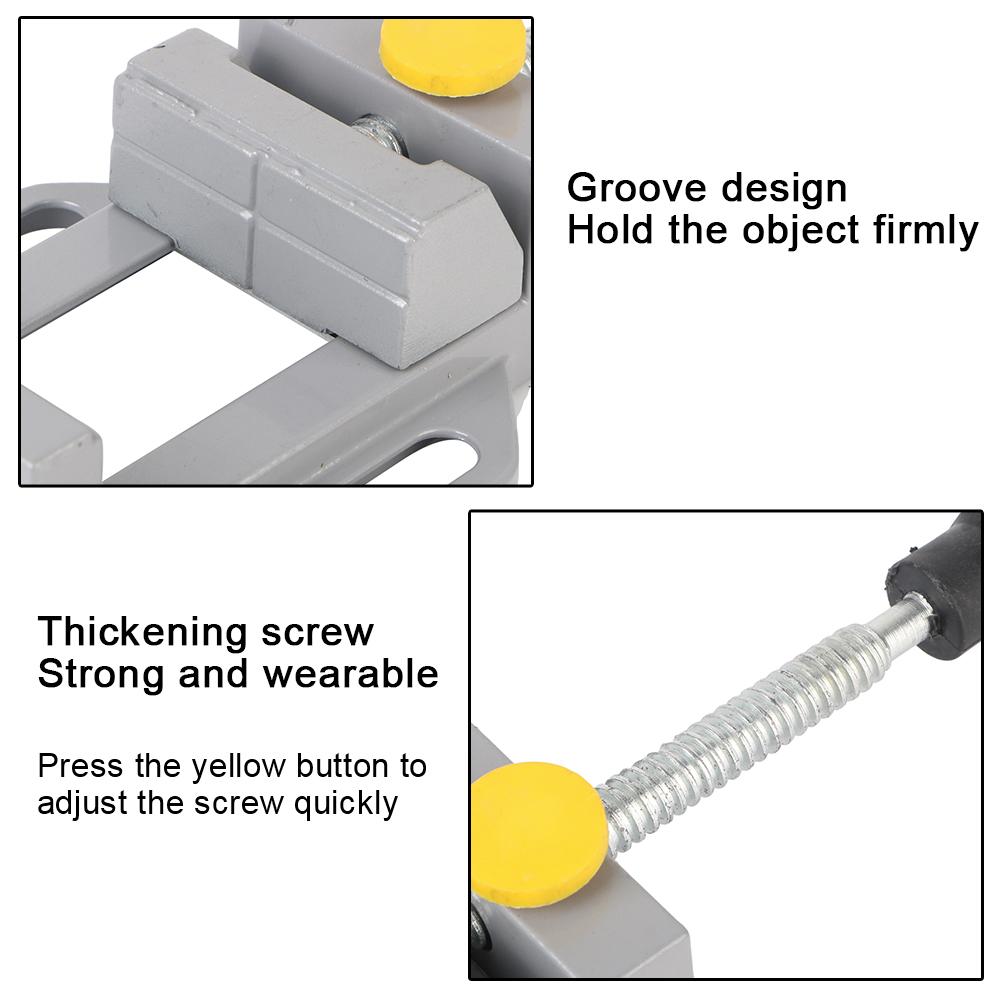 Groove design
Hold the object firmly

Thickening screw
Strong and wearable

Press the yellow button to adjust the screw quickly